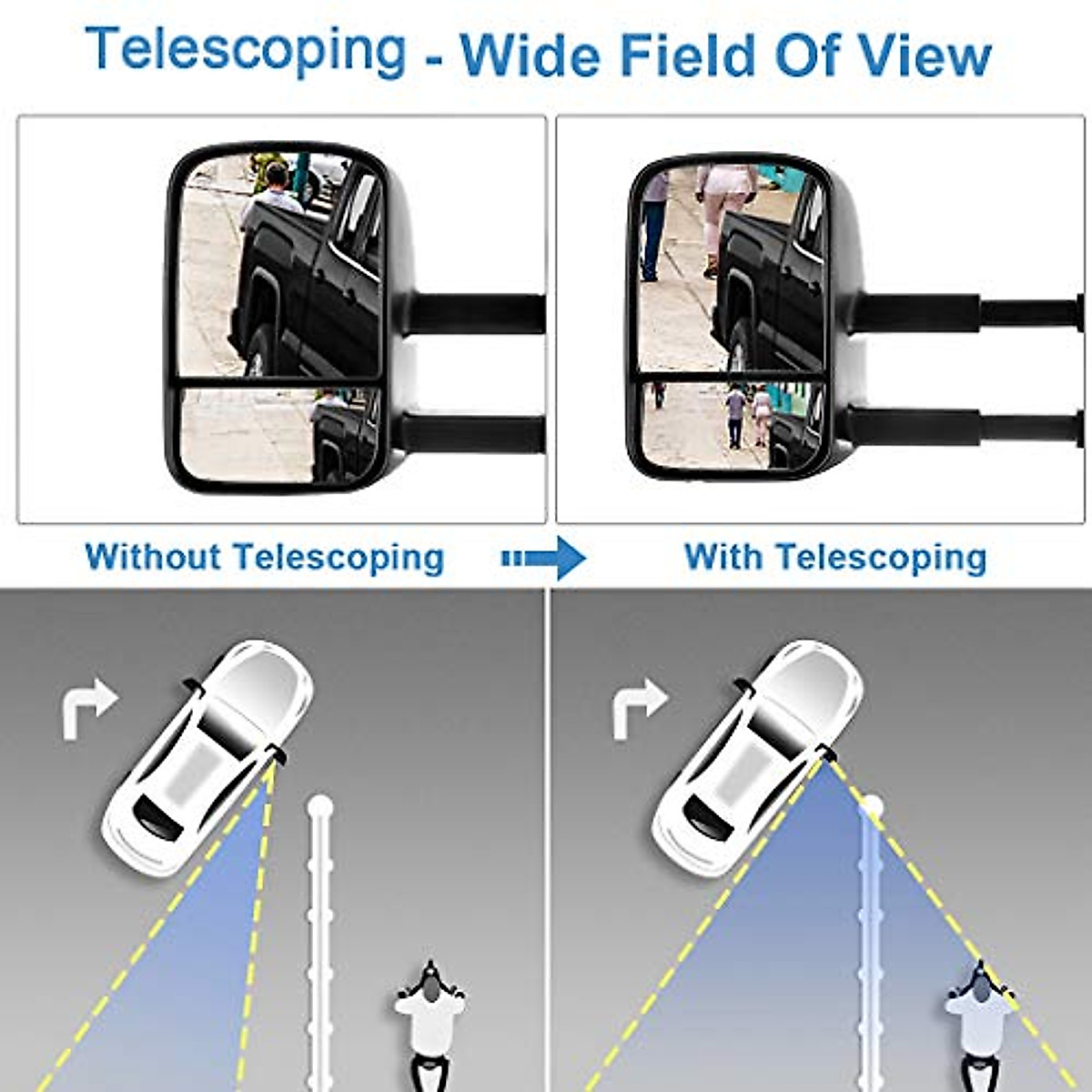 Telescoping - Wide Field Of View

Without Telescoping

With Telescoping