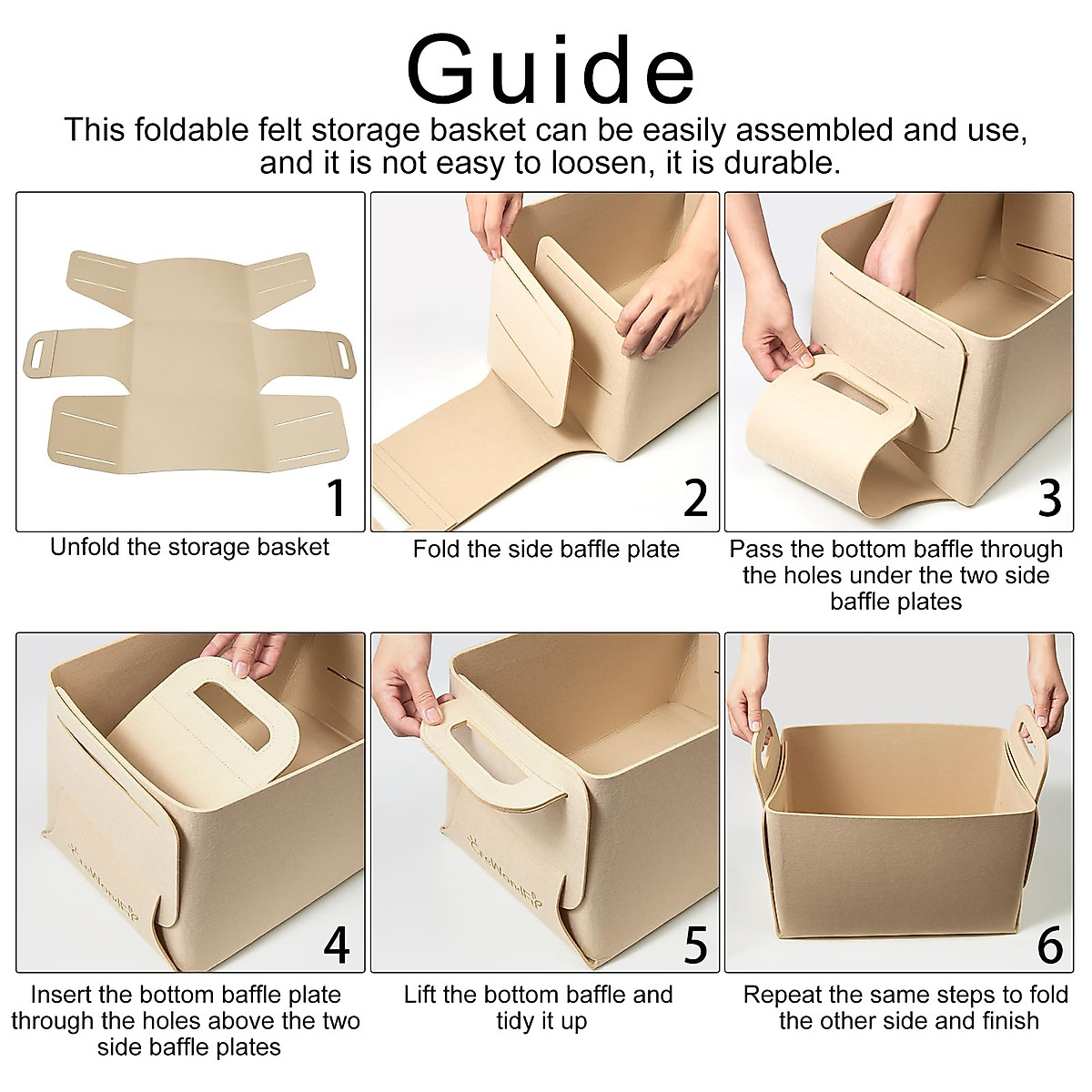 Guide

This foldable felt storage basket can be easily assembled and use, and it is not easy to loosen, it is durable.

1

Unfold the storage basket

2

Fold the side baffle plate

3

Pass the bottom baffle through the holes under the two side baffle plates

4

Insert the bottom baffle plate through the holes above the two side baffle plates

5

Lift the bottom baffle and tidy it up

6

Repeat the same steps to fold the other side and finish