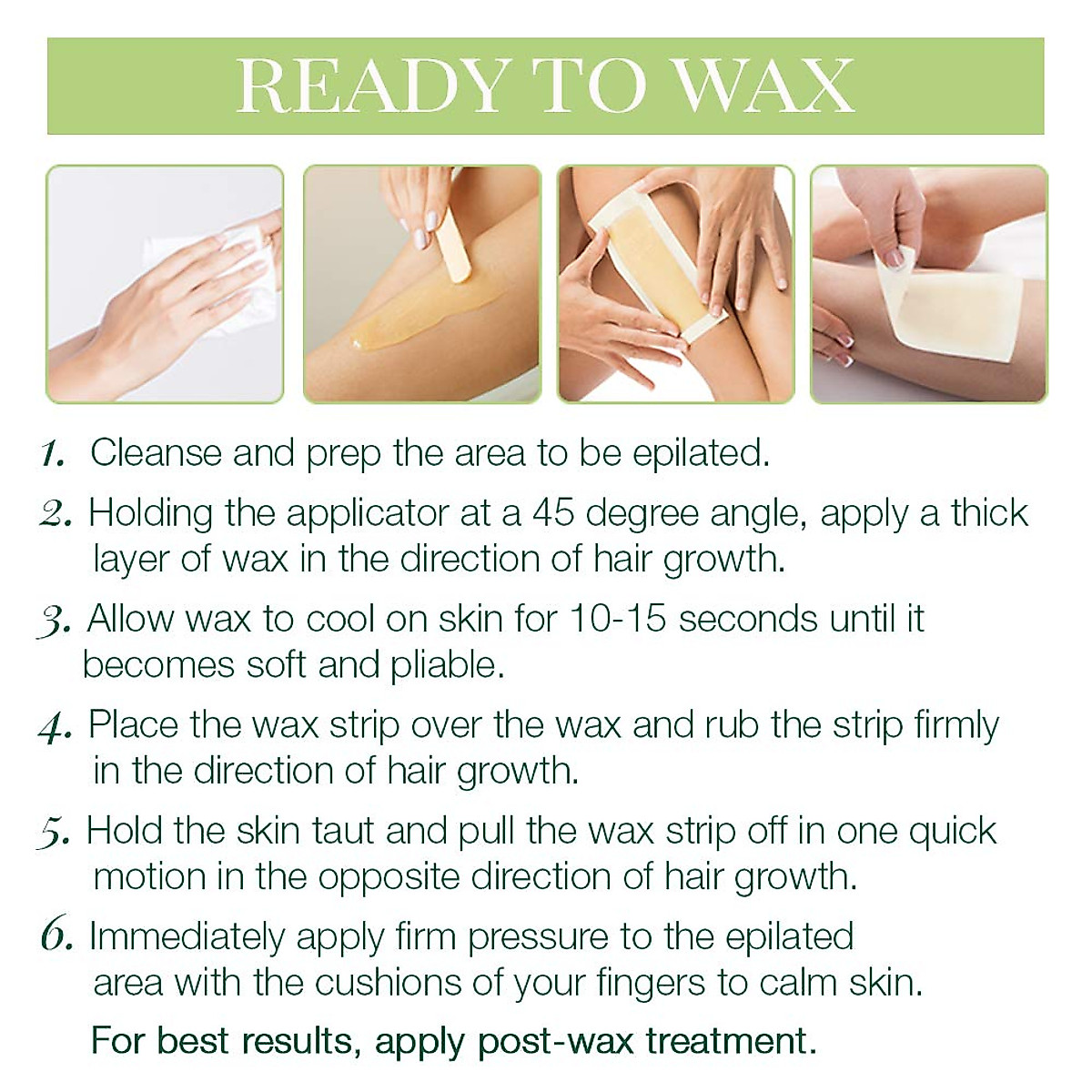 READY TO WAX

1. Cleanse and prep the area to be epilated.

2. Holding the applicator at a 45 degree angle, apply a thick layer of wax in the direction of hair growth.

3. Allow wax to cool on skin for 10-15 seconds until it becomes soft and pliable.

4. Place the wax strip over the wax and rub the strip firmly in the direction of hair growth.

5. Hold the skin taut and pull the wax strip off in one quick motion in the opposite direction of hair growth.

6. Immediately apply firm pressure to the epilated area with the cushions of your fingers to calm skin.

For best results, apply post-wax treatment.