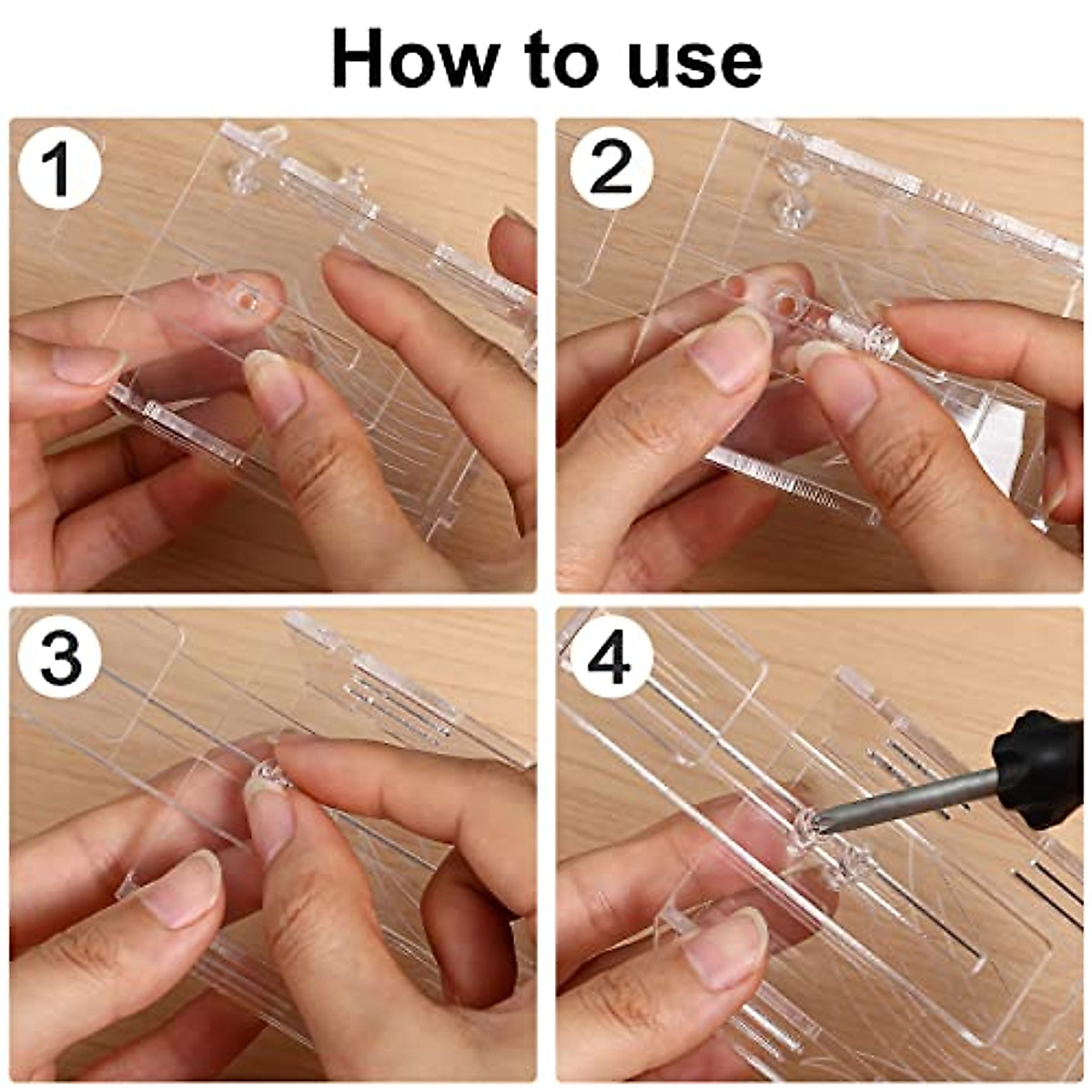 How to use

1

2

3

4