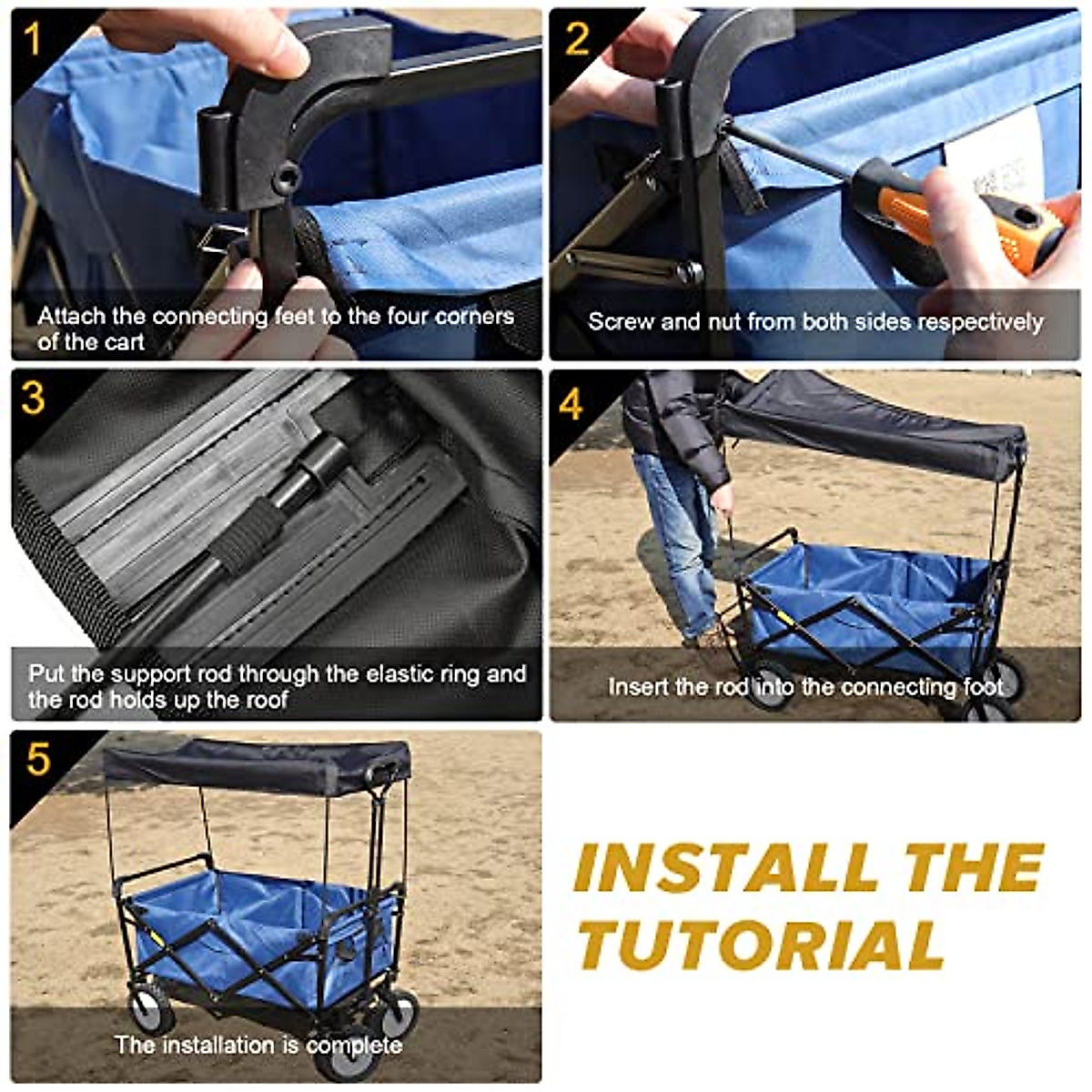 1
Attach the connecting feet to the four corners of the cart

2
Screw and nut from both sides respectively

3
Put the support rod through the elastic ring and the rod holds up the roof

4
Insert the rod into the connecting foot

5
The installation is complete

INSTALL THE TUTORIAL