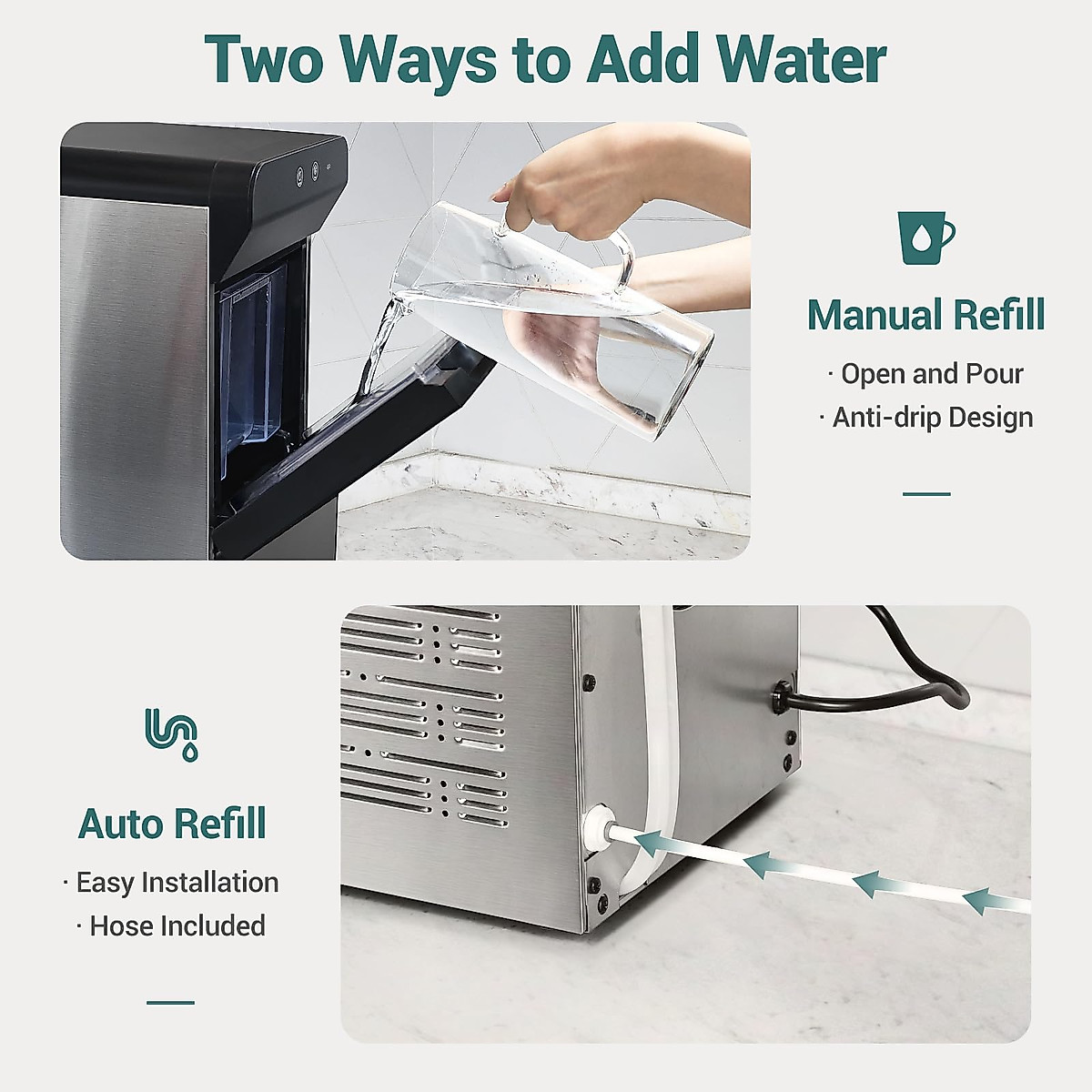 Two Ways to Add Water

Manual Refill

· Open and Pour
· Anti-drip Design

Auto Refill

· Easy Installation
· Hose Included