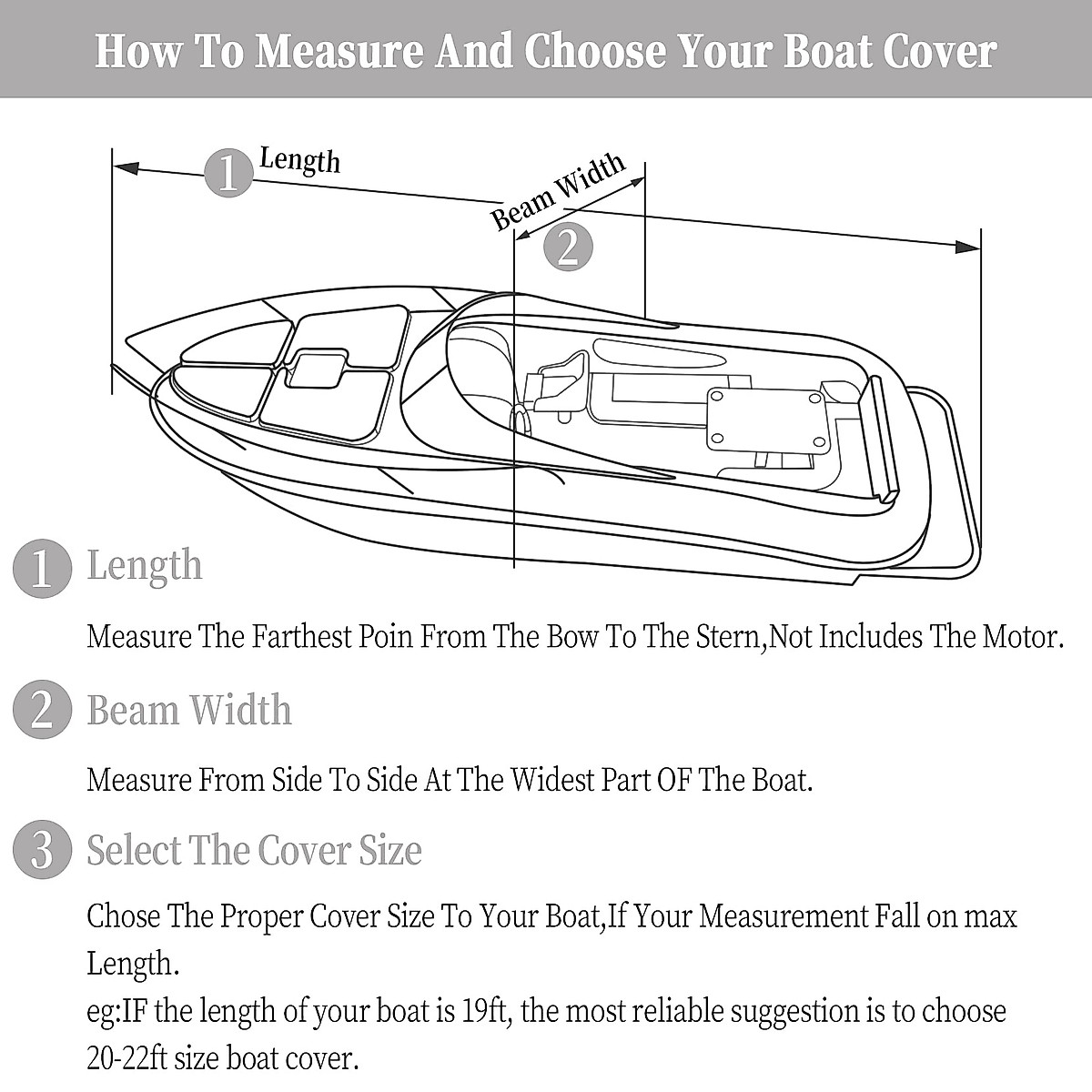 How To Measure And Choose Your Boat Cover

1 Length

Beam Width 2

1 Length

Measure The Farthest Poin From The Bow To The Stern,Not Includes The Motor.

2 Beam Width

Measure From Side To Side At The Widest Part OF The Boat.

3 Select The Cover Size

Chose The Proper Cover Size To Your Boat,If Your Measurement Fall on max Length.
eg:IF the length of your boat is 19ft, the most reliable suggestion is to choose 20-22ft size boat cover.