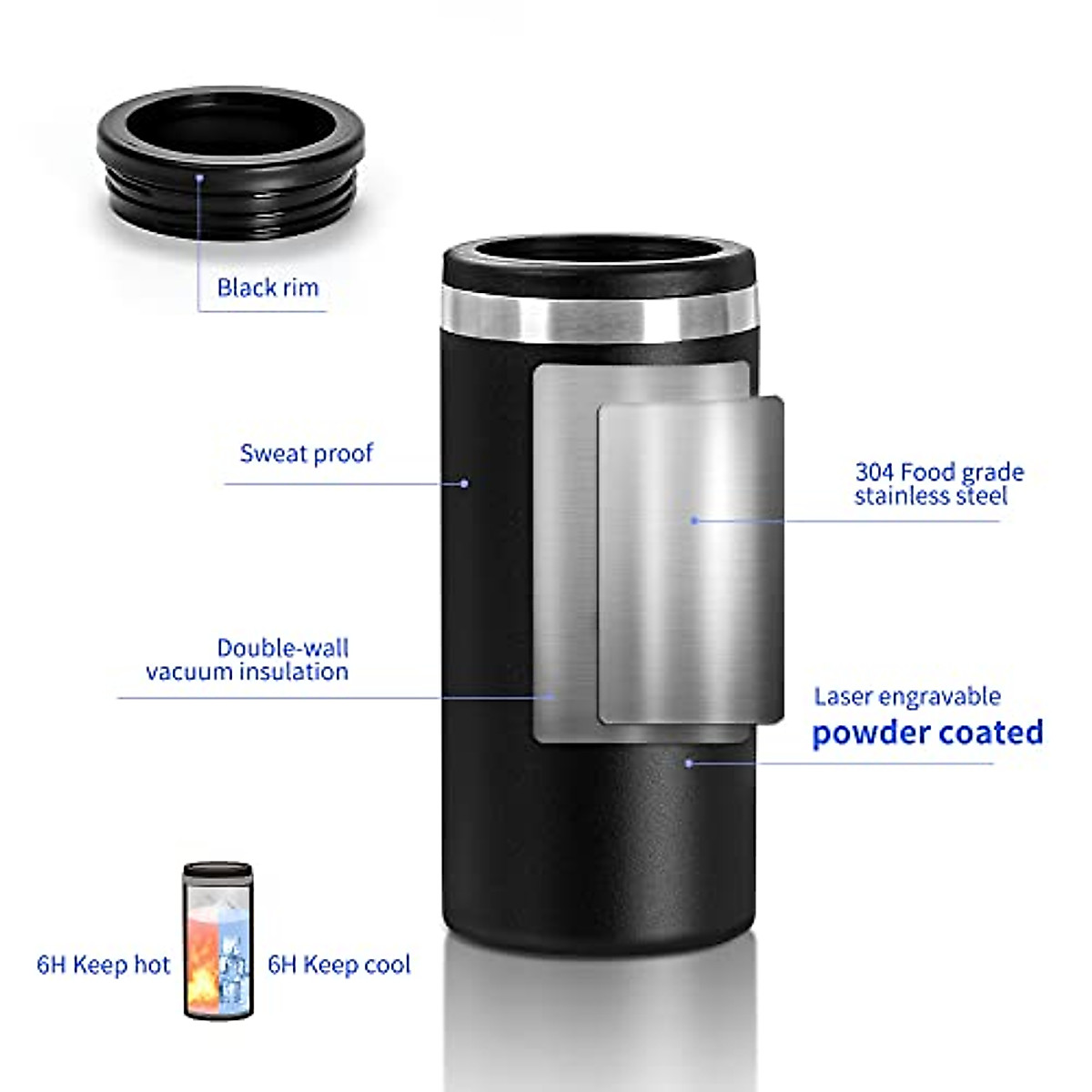 Black rim

Sweat proof

304 Food grade stainless steel

Double-wall vacuum insulation

Laser engravable
powder coated

6H Keep hot

6H Keep cool