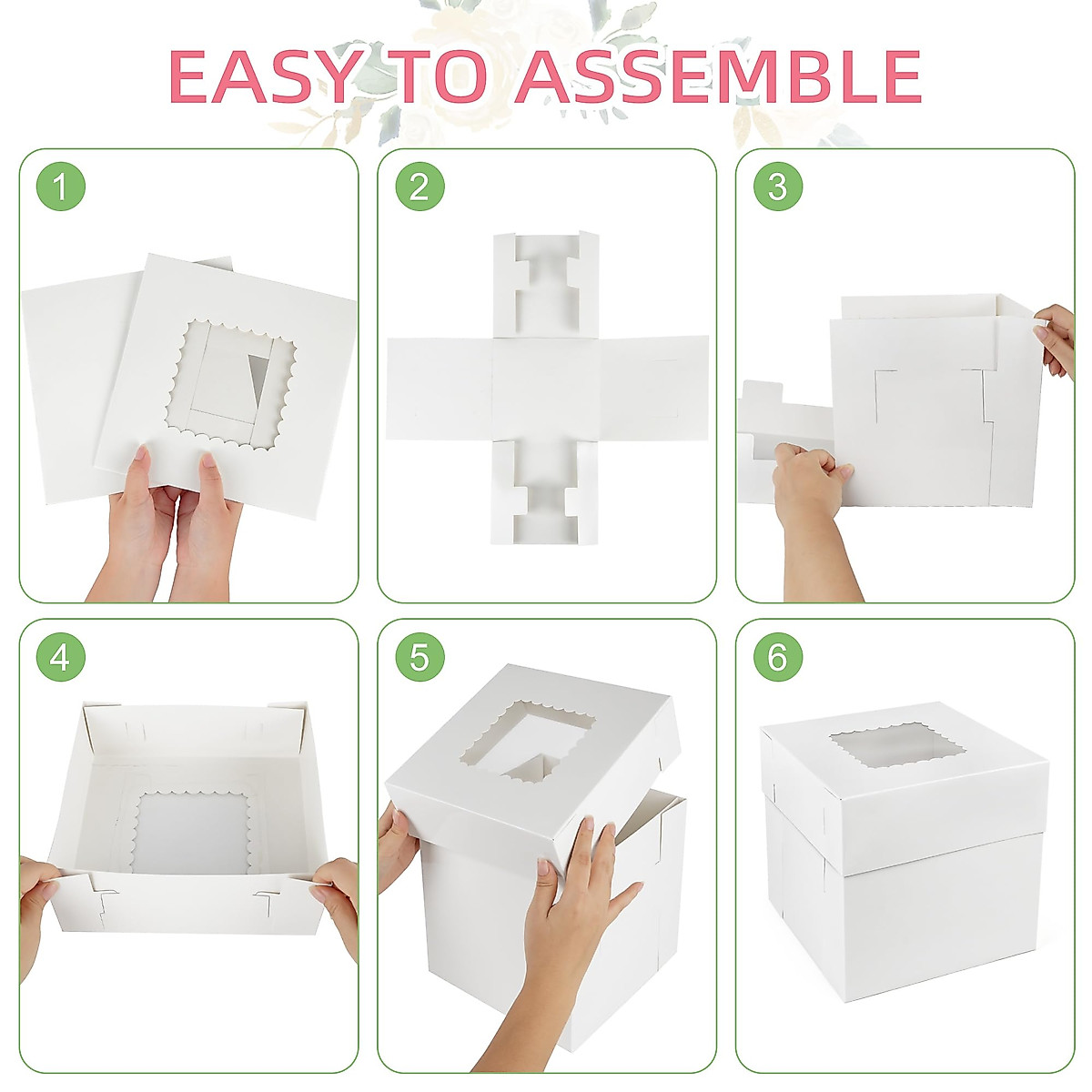 EASY TO ASSEMBLE

1

2

3

4

5

6