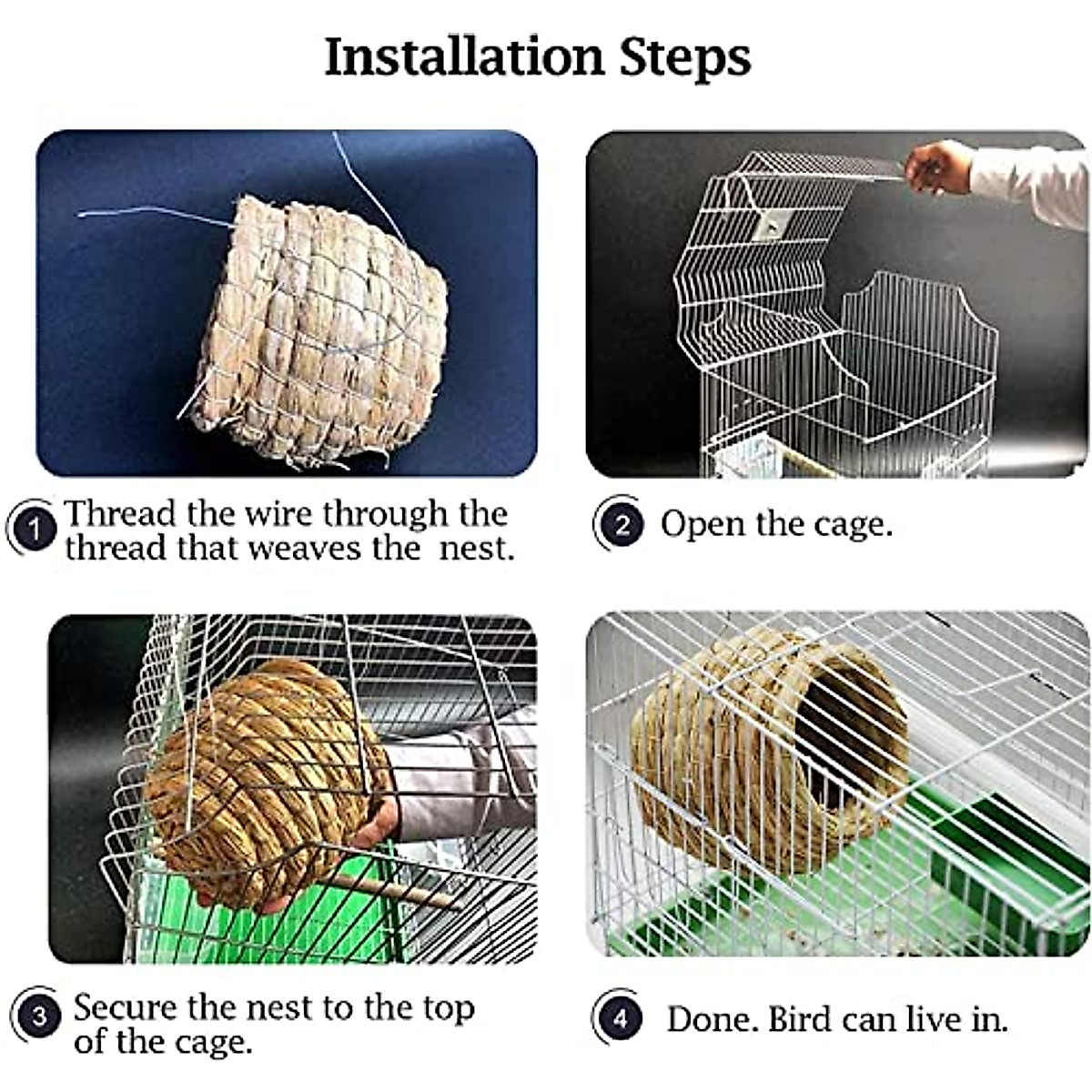 Installation Steps

1 Thread the wire through the thread that weaves the nest.

2 Open the cage.

3 Secure the nest to the top of the cage.

4 Done. Bird can live in.