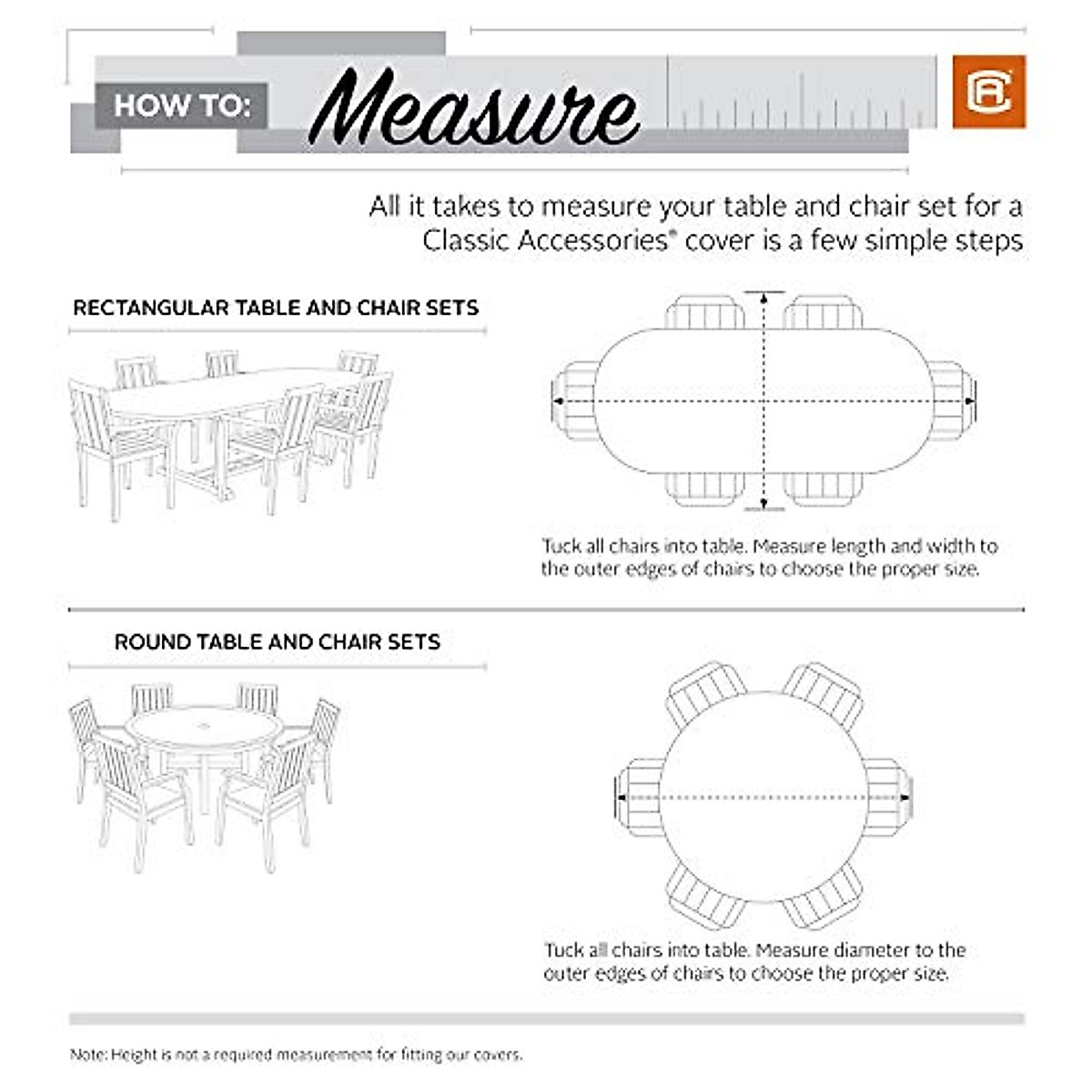 HOW TO: Measure

All it takes to measure your table and chair set for a Classic Accessories® cover is a few simple steps

RECTANGULAR TABLE AND CHAIR SETS

Tuck all chairs into table. Measure length and width to the outer edges of chairs to choose the proper size.

ROUND TABLE AND CHAIR SETS

Tuck all chairs into table. Measure diameter to the outer edges of chairs to choose the proper size.

Note: Height is not a required measurement for fitting our covers.