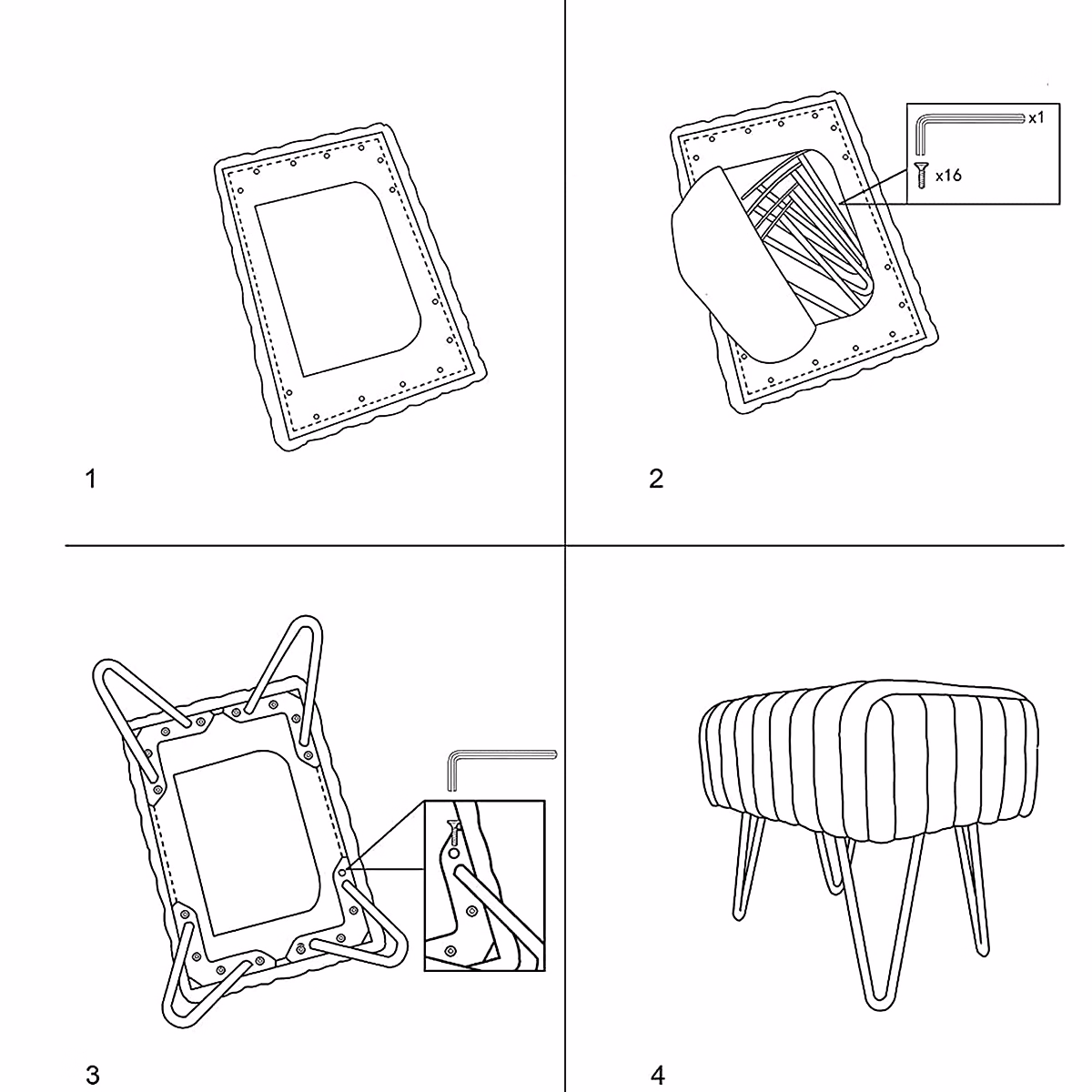 1

x1

x16

2

3

4