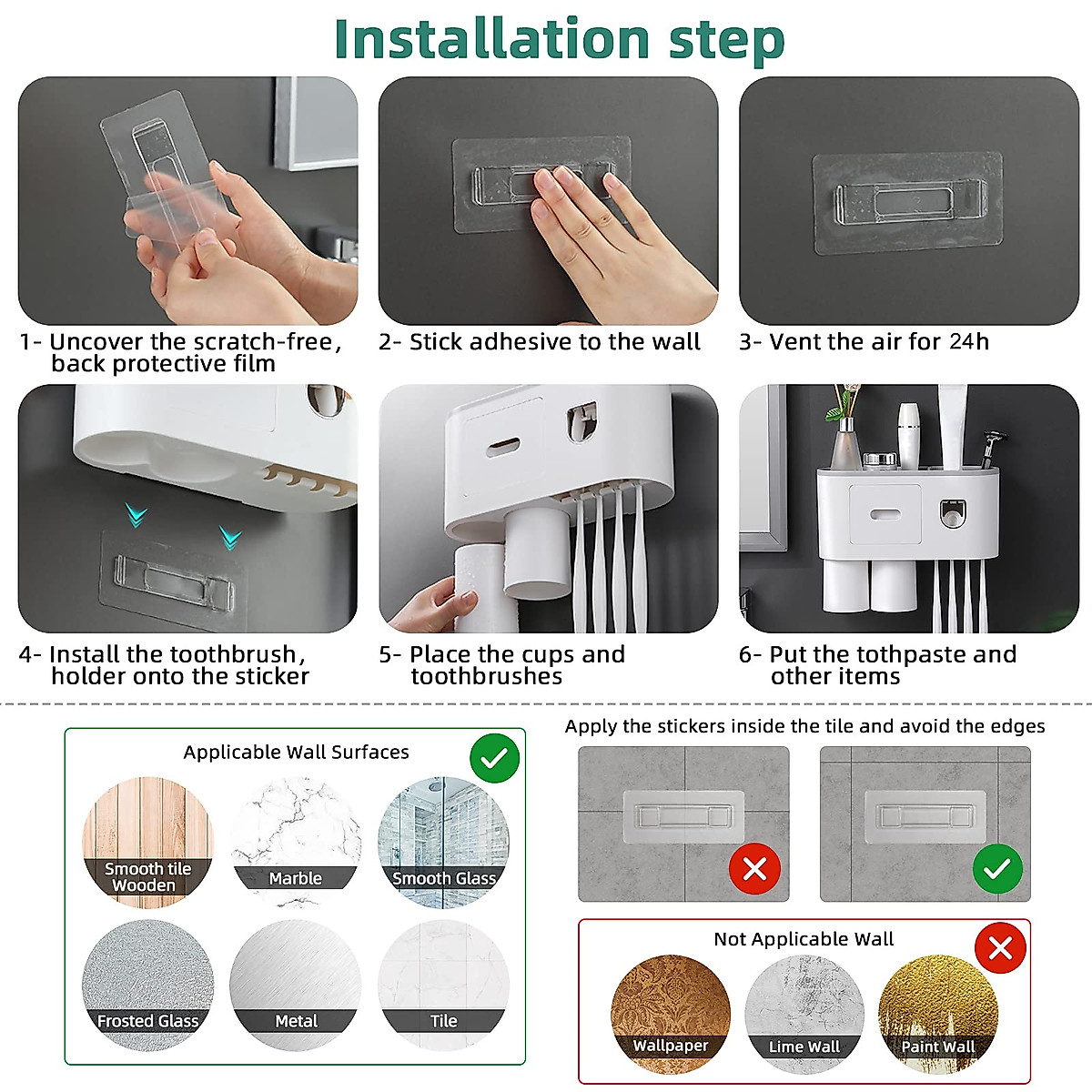 Installation step

1- Uncover the scratch-free, back protective film

2- Stick adhesive to the wall

3- Vent the air for 24h

4- Install the toothbrush, holder onto the sticker

5- Place the cups and toothbrushes

6- Put the tothpaste and other items

Applicable Wall Surfaces

Smooth tile Wooden

Marble

Smooth Glass

Frosted Glass

Metal

Tile

Apply the stickers inside the tile and avoid the edges

Not Applicable Wall

Wallpaper

Lime Wall

Paint Wall