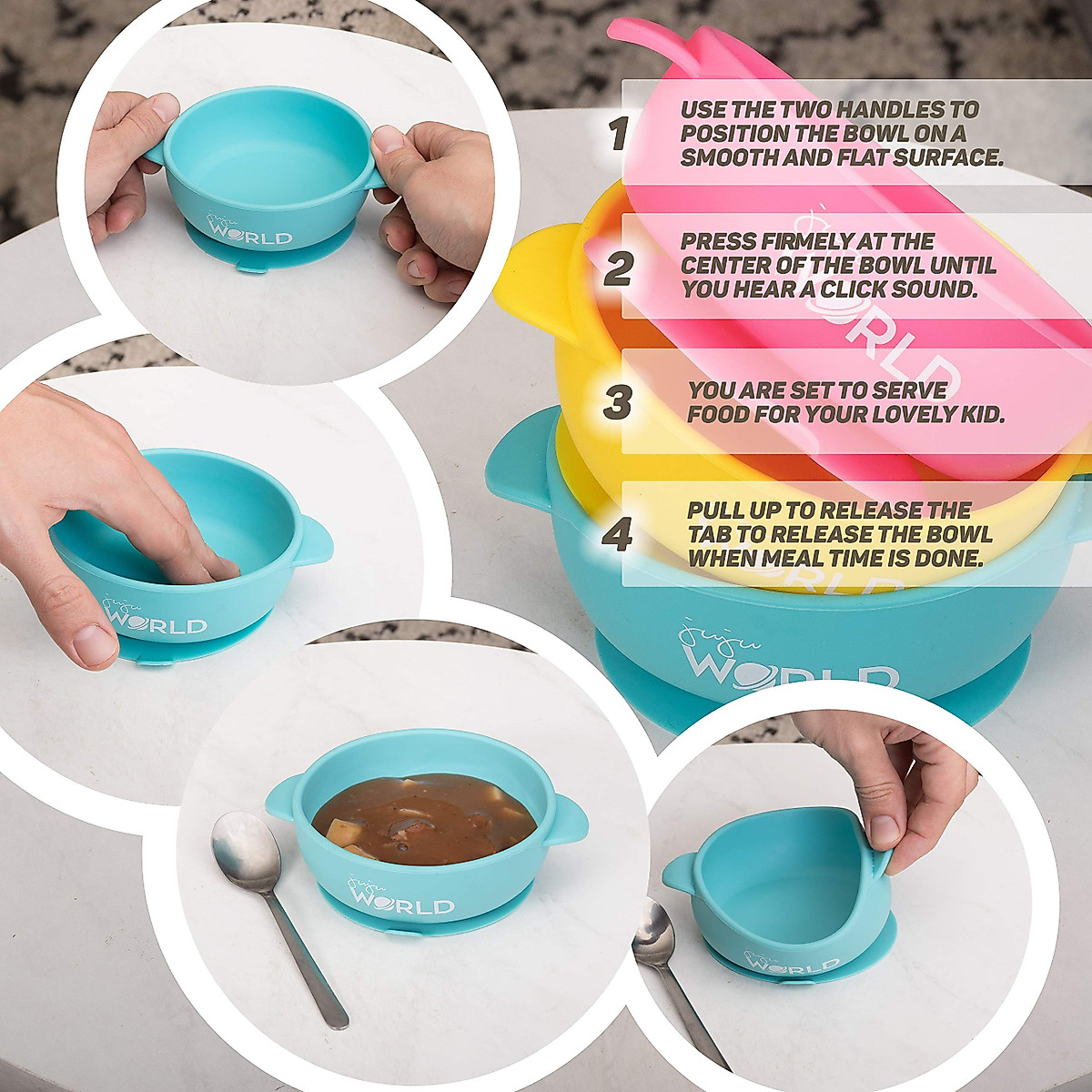 1 USE THE TWO HANDLES TO POSITION THE BOWL ON A SMOOTH AND FLAT SURFACE.

2 PRESS FIRMELY AT THE CENTER OF THE BOWL UNTIL YOU HEAR A CLICK SOUND.

3 YOU ARE SET TO SERVE FOOD FOR YOUR LOVELY KID.

4 PULL UP TO RELEASE THE TAB TO RELEASE THE BOWL WHEN MEAL TIME IS DONE.

juju WORLD

juju WORLD

juju WORLD

juju WORLD

juju WORLD

WORLD