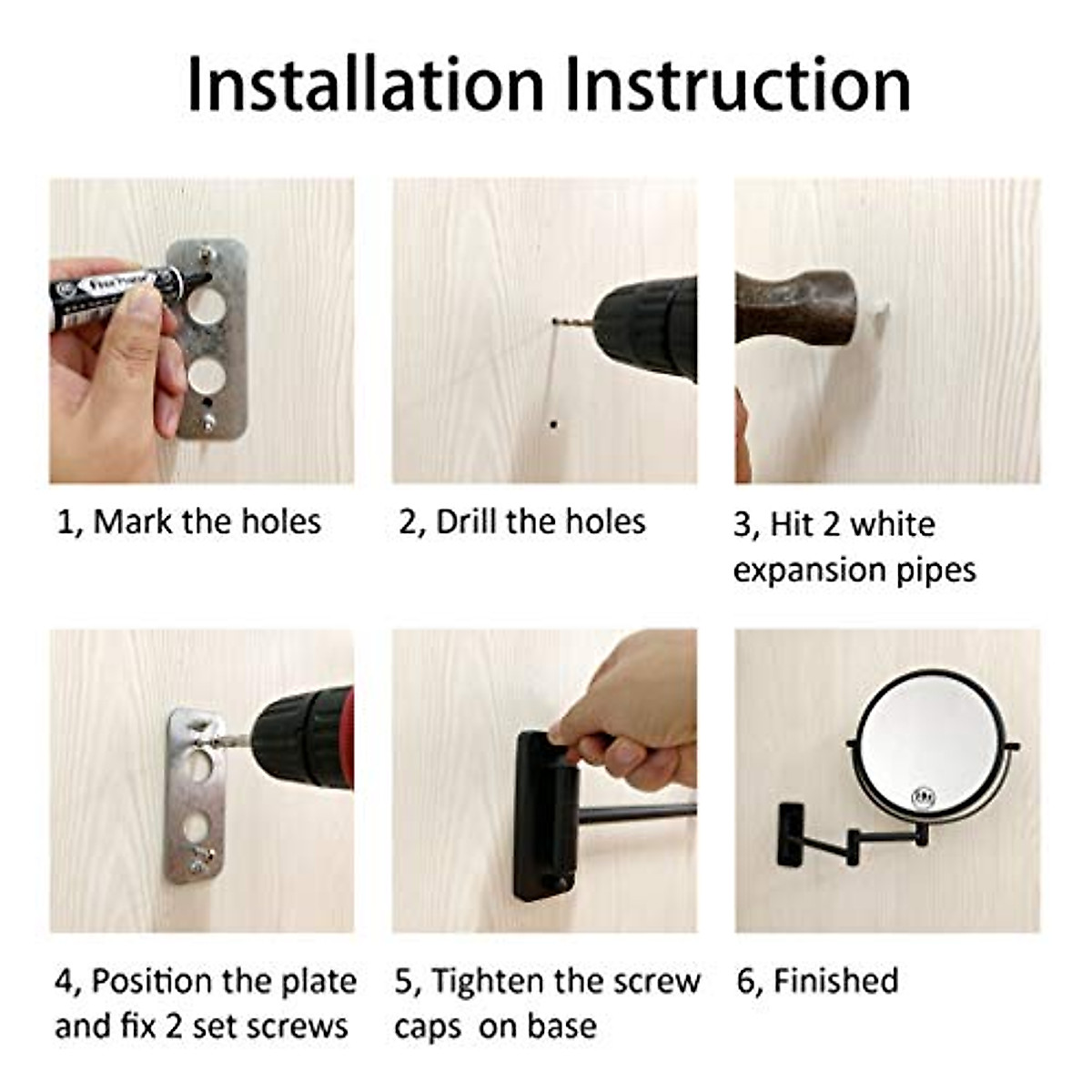 Installation Instruction

1, Mark the holes

2, Drill the holes

3, Hit 2 white expansion pipes

4, Position the plate and fix 2 set screws

5, Tighten the screw caps on base

6, Finished