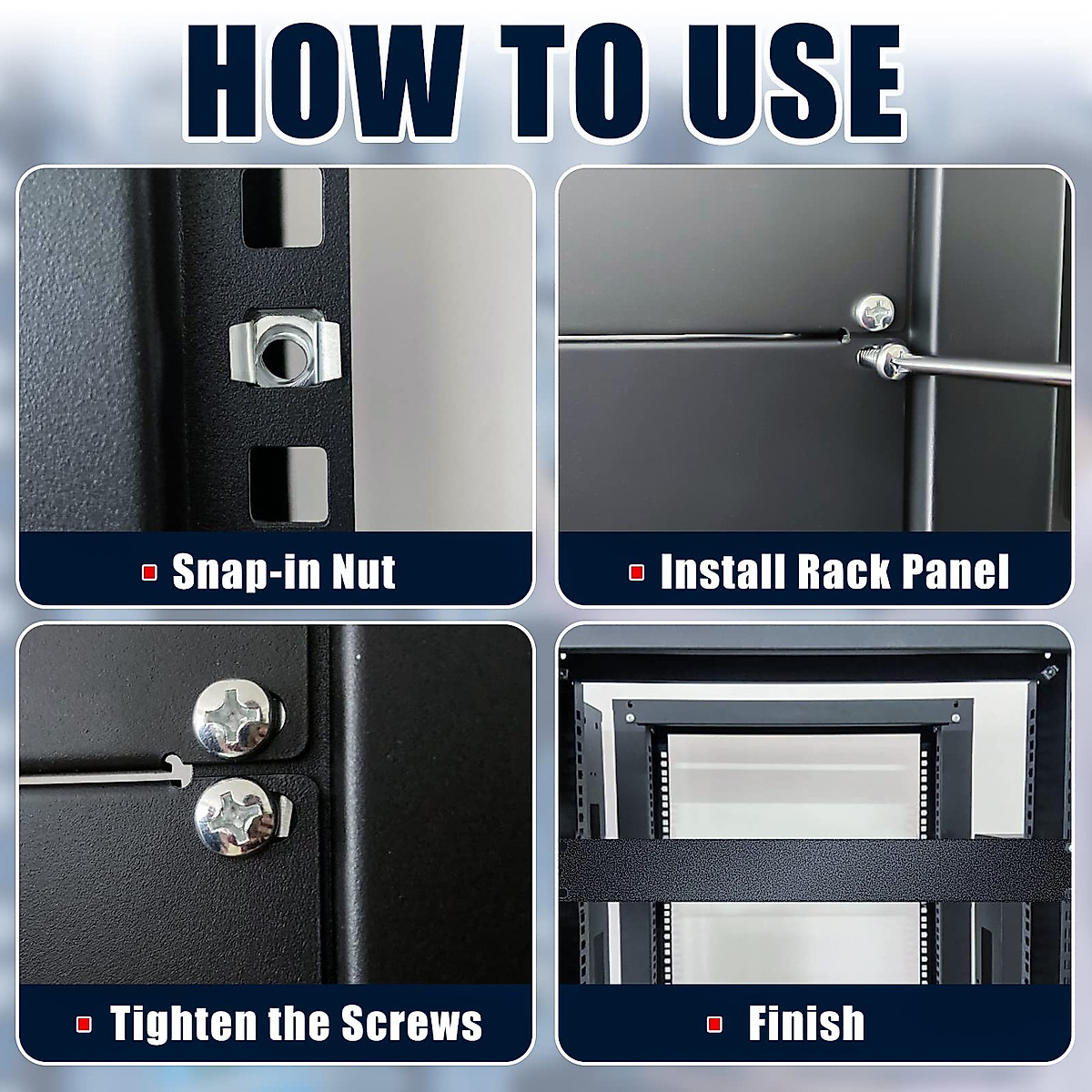 HOW TO USE

Snap-in Nut

Install Rack Panel

Tighten the Screws

Finish