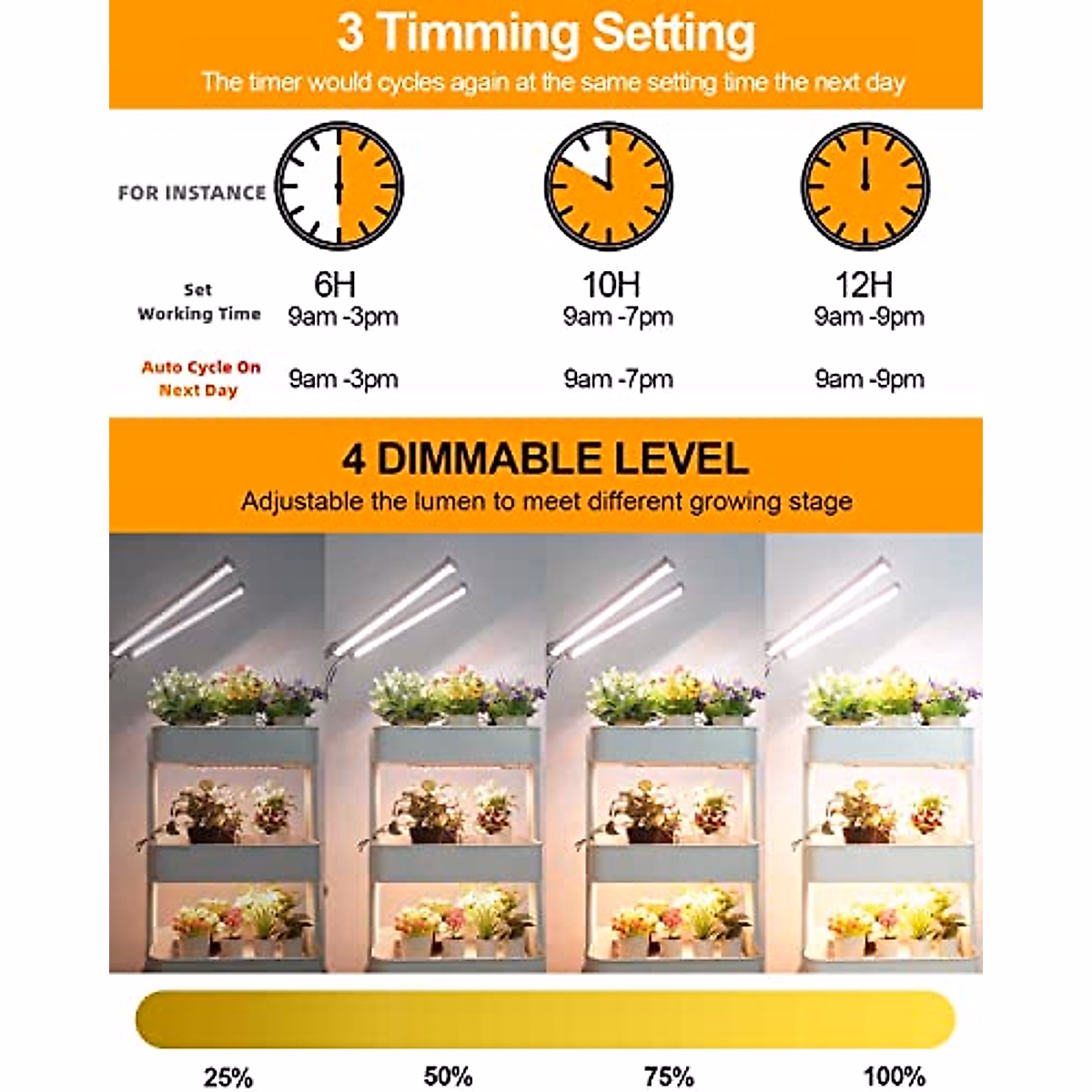 3 Timming Setting

The timer would cycles again at the same setting time the next day

FOR INSTANCE

| | | | |
|---|---|---|---|
| Set Working Time | 6H 9am -3pm | 10H 9am -7pm | 12H 9am -9pm |
| Auto Cycle On Next Day | 9am -3pm | 9am -7pm | 9am -9pm |

4 DIMMABLE LEVEL

Adjustable the lumen to meet different growing stage

25% 50% 75% 100%