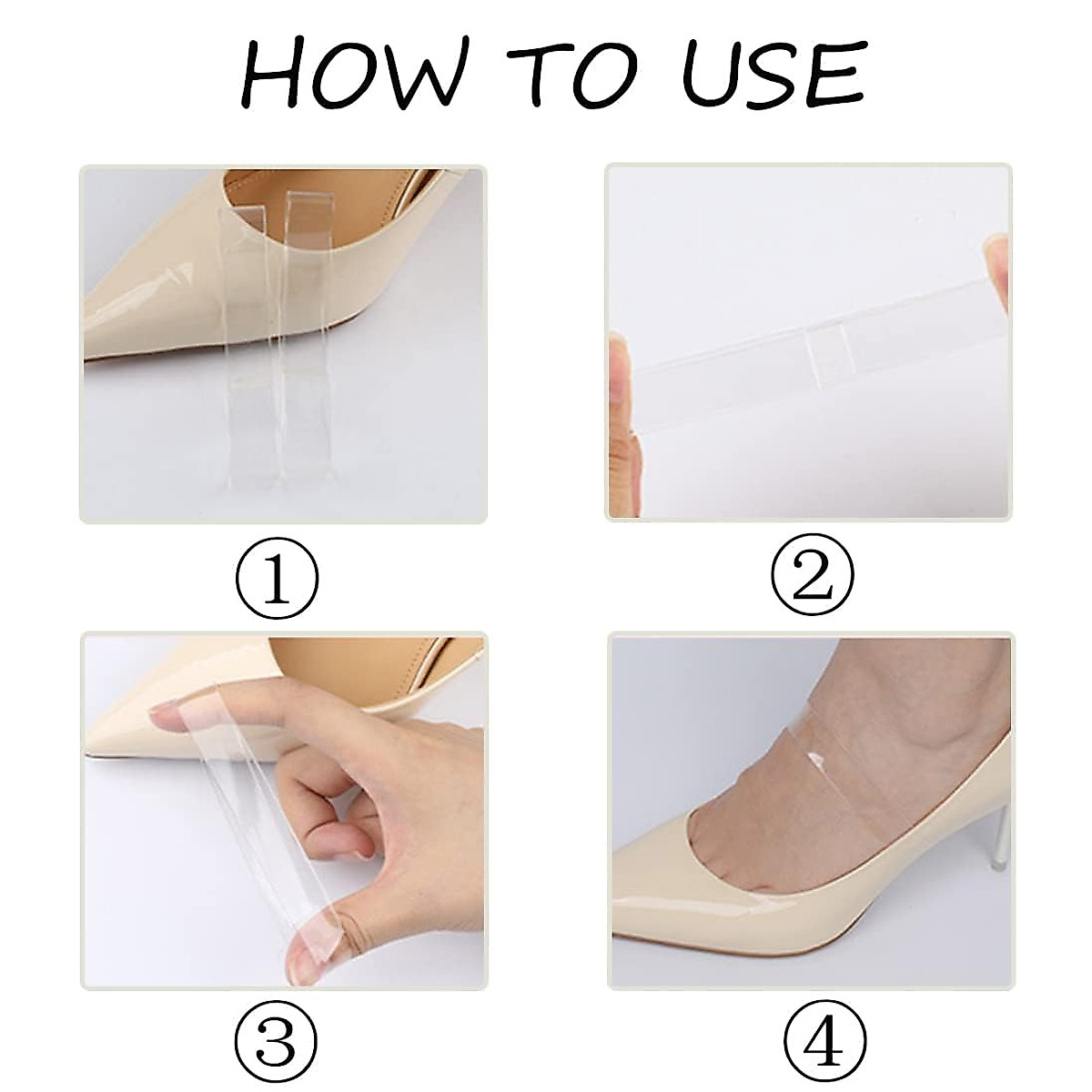 HOW TO USE

①

②

③

④