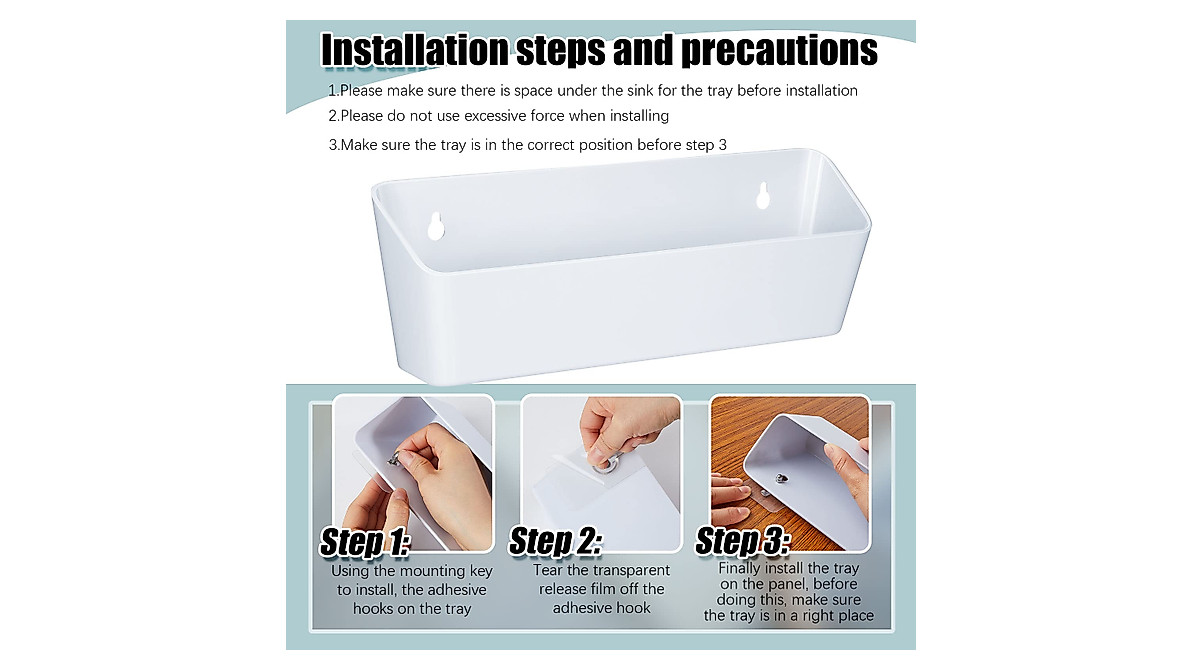 Installation steps and precautions

1.Please make sure there is space under the sink for the tray before installation

2.Please do not use excessive force when installing

3.Make sure the tray is in the correct position before step 3

Step 1:
Using the mounting key to install, the adhesive hooks on the tray

Step 2:
Tear the transparent release film off the adhesive hook

Step 3:
Finally install the tray on the panel, before doing this, make sure the tray is in a right place