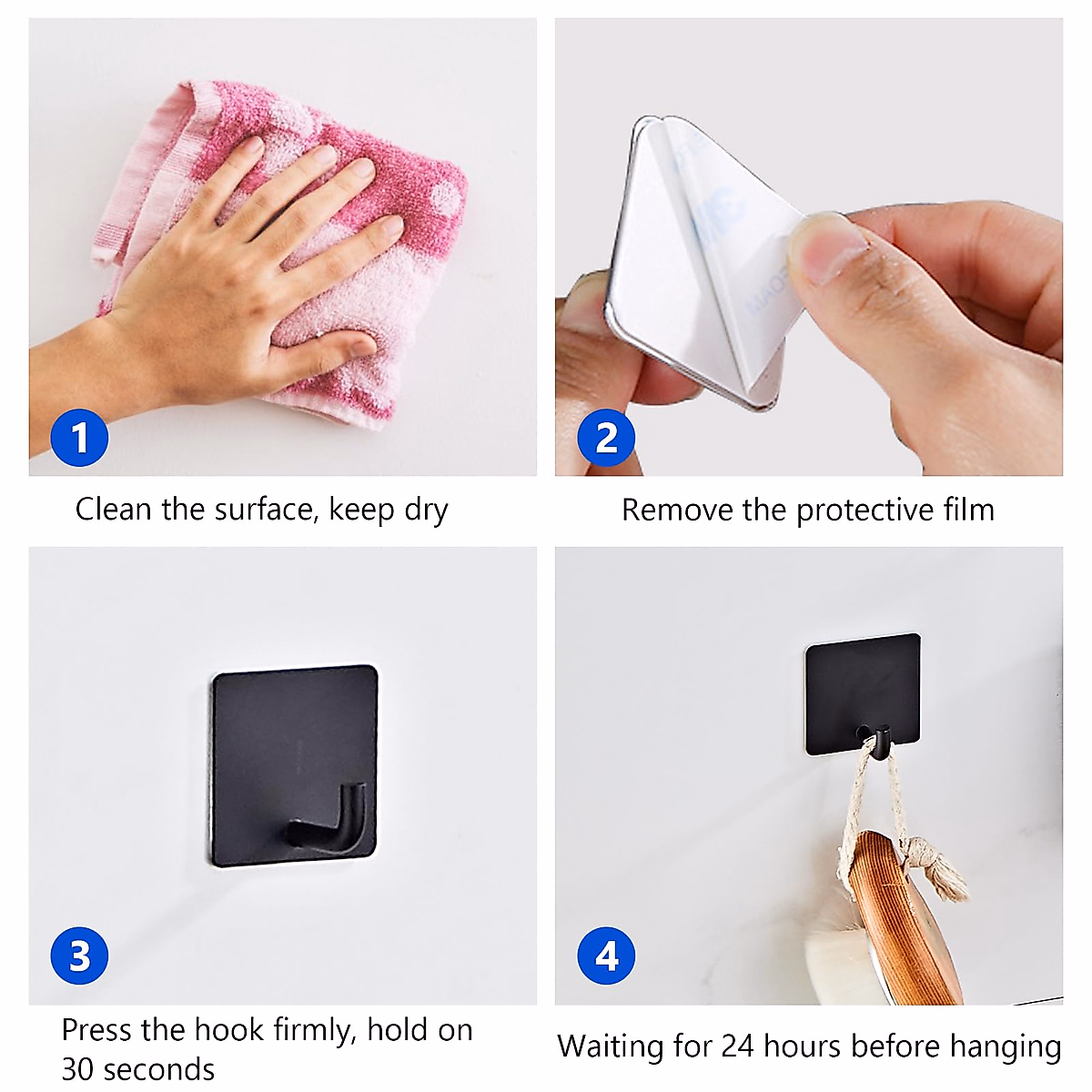 1

Clean the surface, keep dry

2

Remove the protective film

3

Press the hook firmly, hold on 30 seconds

4

Waiting for 24 hours before hanging