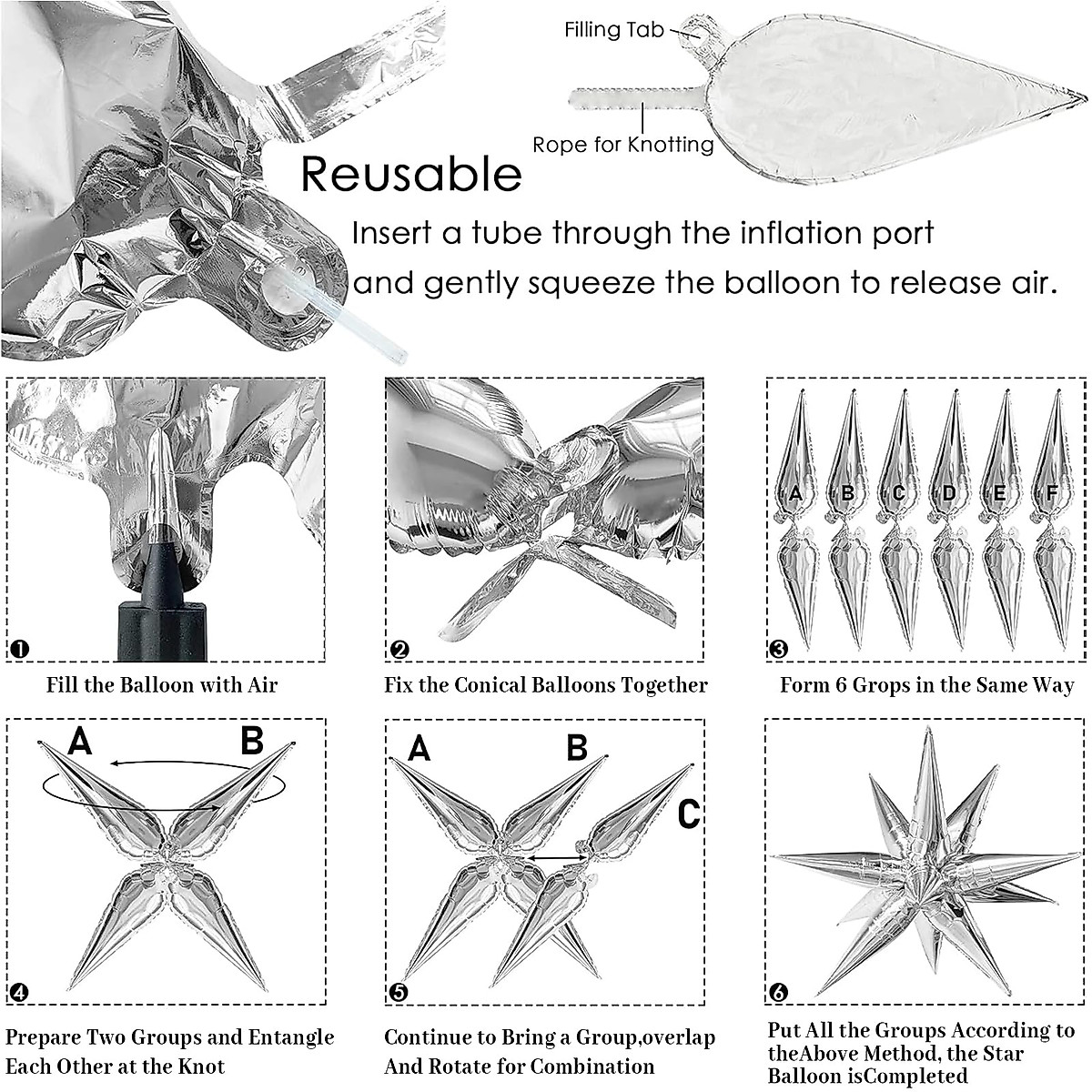 Filling Tab

Rope for Knotting

Reusable

Insert a tube through the inflation port and gently squeeze the balloon to release air.

❶

Fill the Balloon with Air

❷

Fix the Conical Balloons Together

A B C D E F

❸

Form 6 Grops in the Same Way

A B

❹

Prepare Two Groups and Entangle Each Other at the Knot

A B C

❺

Continue to Bring a Group,overlap And Rotate for Combination

❻

Put All the Groups According to theAbove Method, the Star Balloon isCompleted