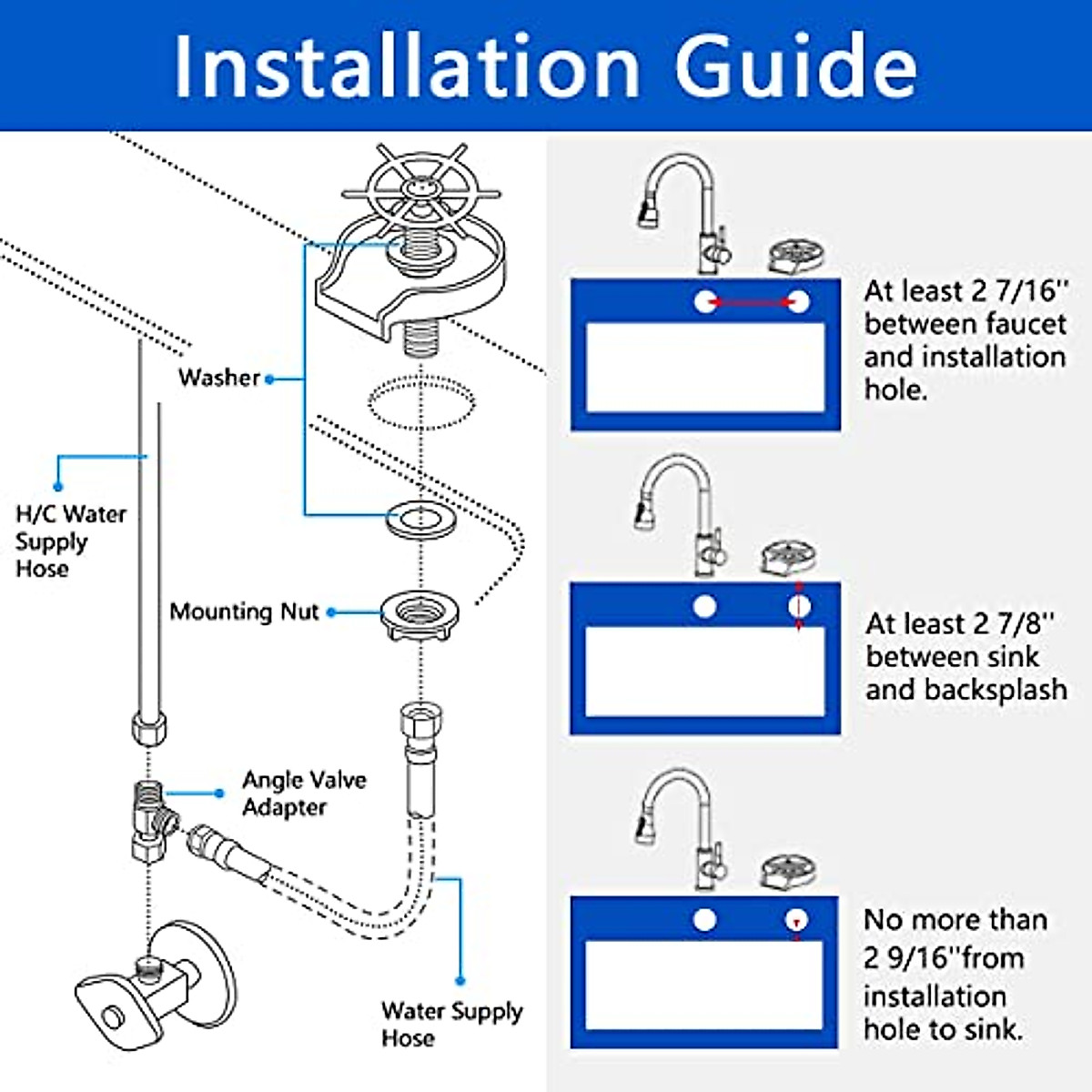 Installation Guide

Washer

H/C Water Supply Hose

Mounting Nut

Angle Valve Adapter

Water Supply Hose

At least 2 7/16'' between faucet and installation hole.

At least 2 7/8'' between sink and backsplash

No more than 2 9/16''from installation hole to sink.