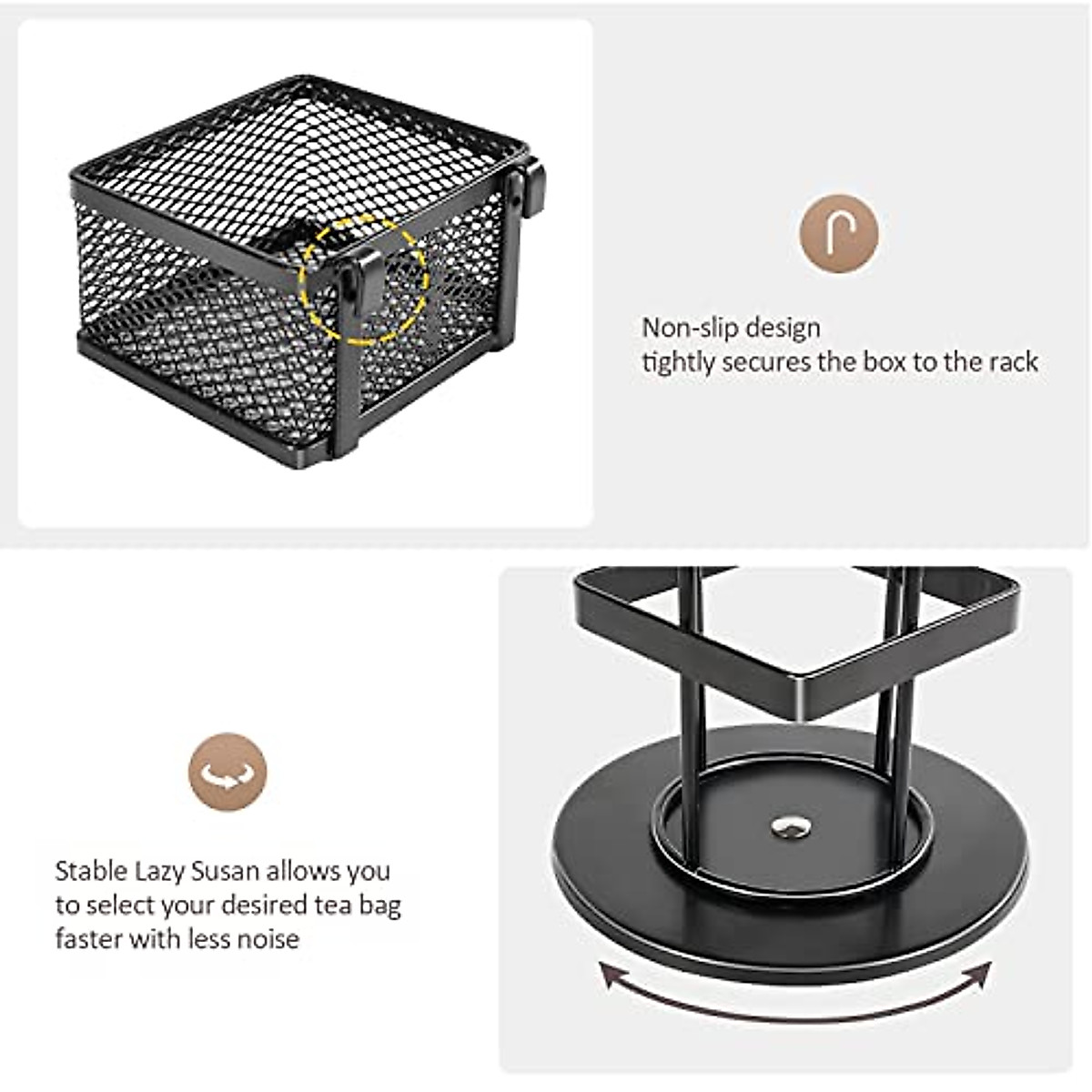 Non-slip design
tightly secures the box to the rack

Stable Lazy Susan allows you to select your desired tea bag faster with less noise