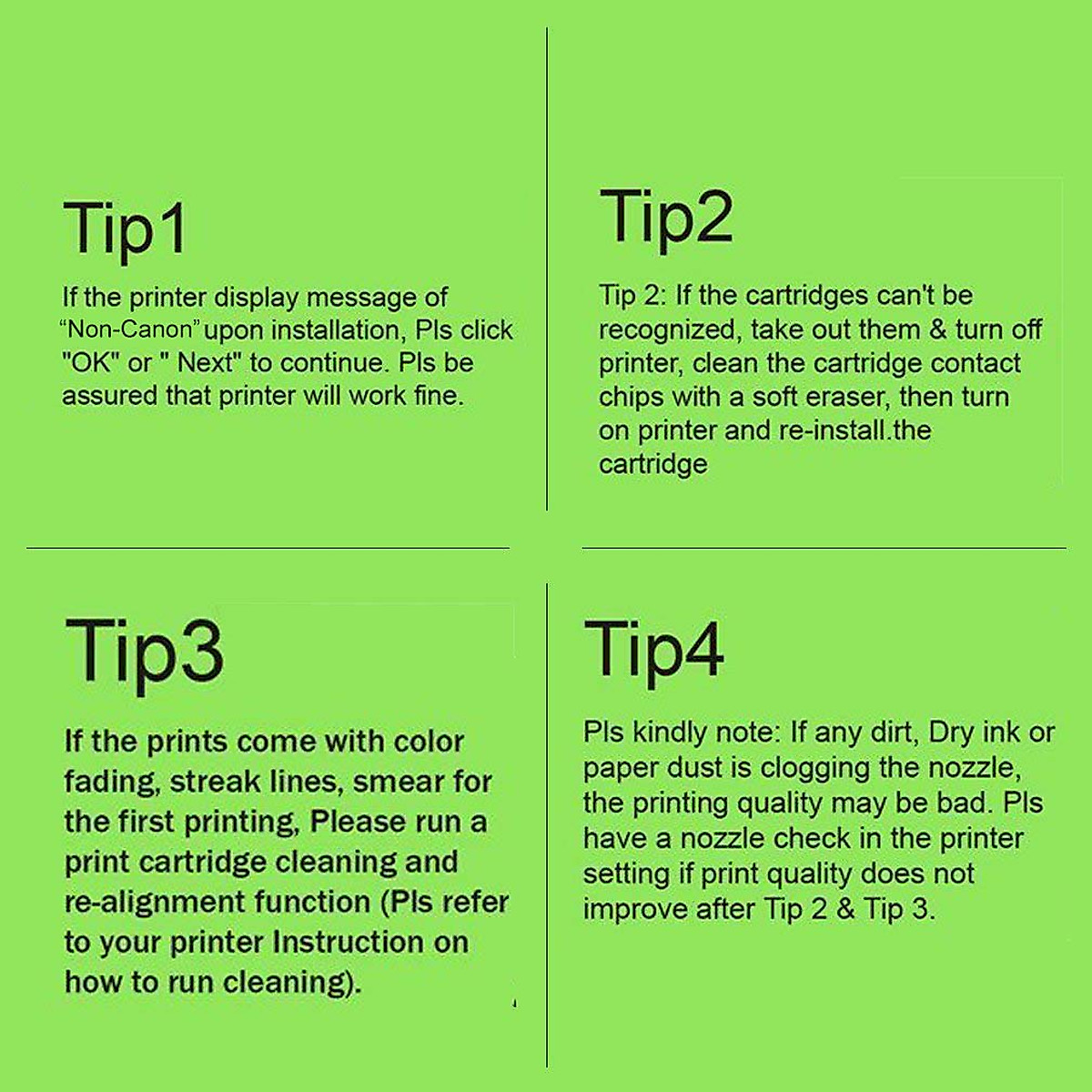 Tip1

If the printer display message of “Non-Canon” upon installation, Pls click "OK" or " Next" to continue. Pls be assured that printer will work fine.

Tip2

Tip 2: If the cartridges can't be recognized, take out them & turn off printer, clean the cartridge contact chips with a soft eraser, then turn on printer and re-install.the cartridge

Tip3

If the prints come with color fading, streak lines, smear for the first printing, Please run a print cartridge cleaning and re-alignment function (Pls refer to your printer Instruction on how to run cleaning).

Tip4

Pls kindly note: If any dirt, Dry ink or paper dust is clogging the nozzle, the printing quality may be bad. Pls have a nozzle check in the printer setting if print quality does not improve after Tip 2 & Tip 3.