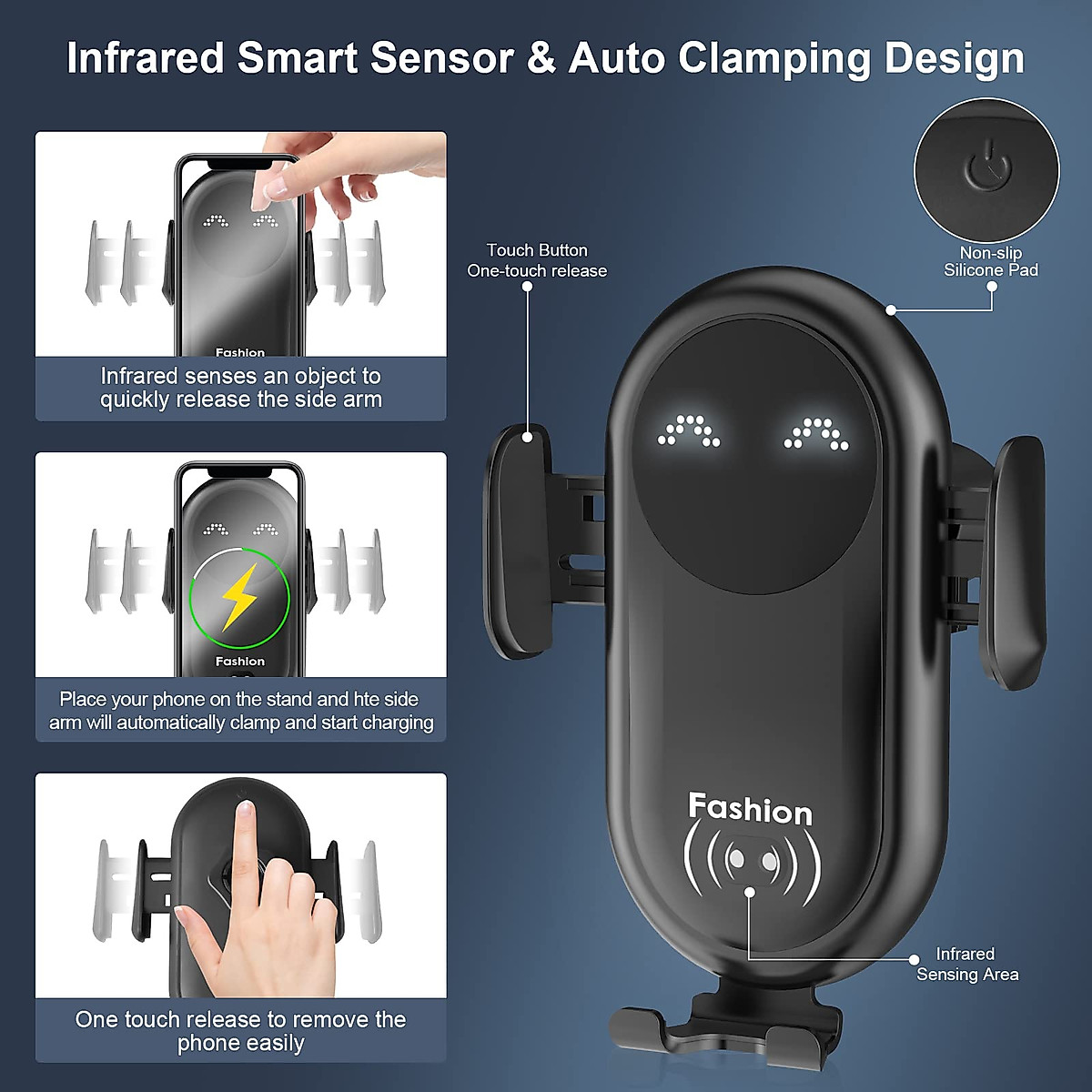 Infrared Smart Sensor & Auto Clamping Design

Fashion

Infrared senses an object to quickly release the side arm

Fashion

Place your phone on the stand and hte side arm will automatically clamp and start charging

One touch release to remove the phone easily

Touch Button
One-touch release

Non-slip
Silicone Pad

Fashion

Infrared
Sensing Area