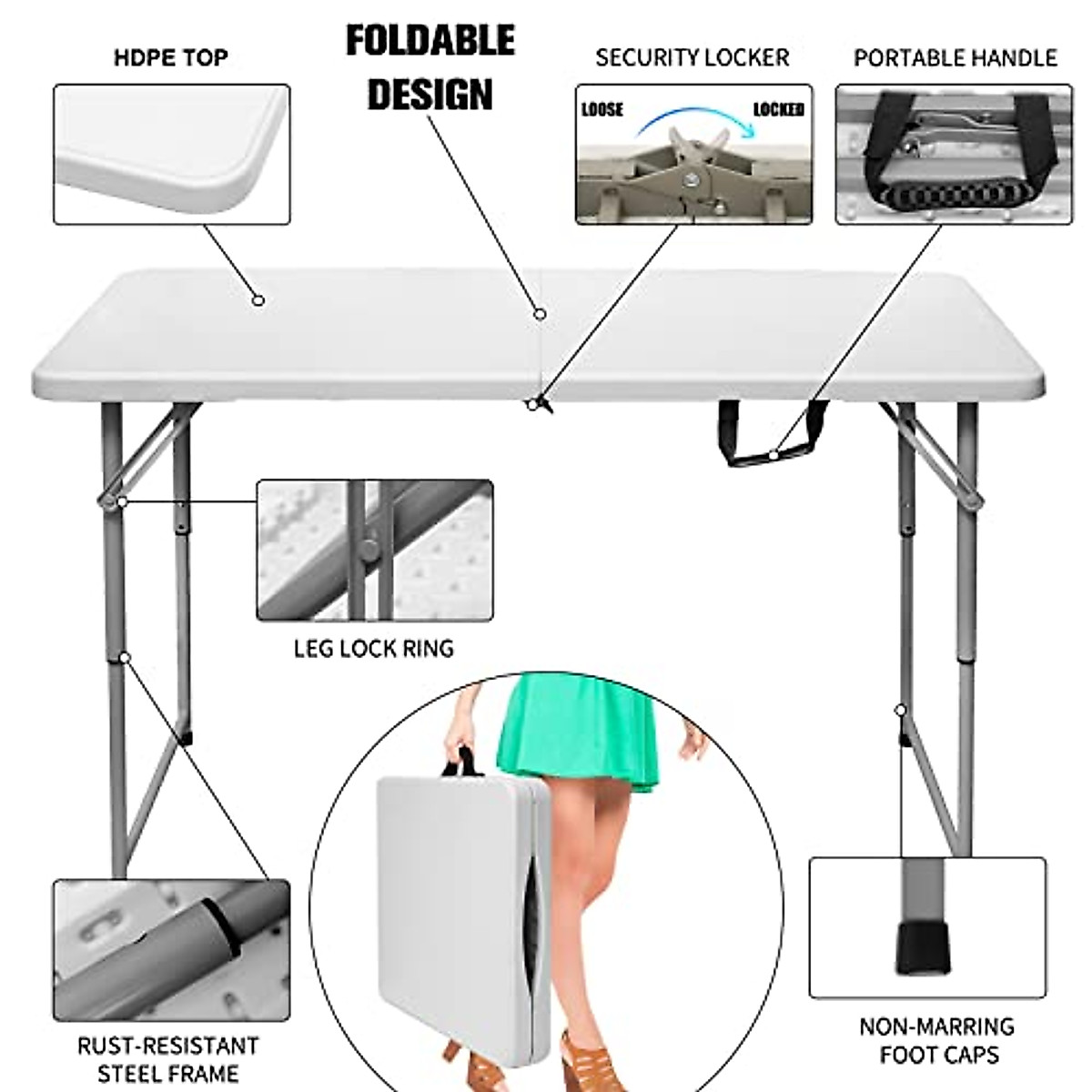 HDPE TOP

FOLDABLE DESIGN

SECURITY LOCKER

LOOSE

LOCKED

PORTABLE HANDLE

LEG LOCK RING

RUST-RESISTANT STEEL FRAME

NON-MARRING FOOT CAPS