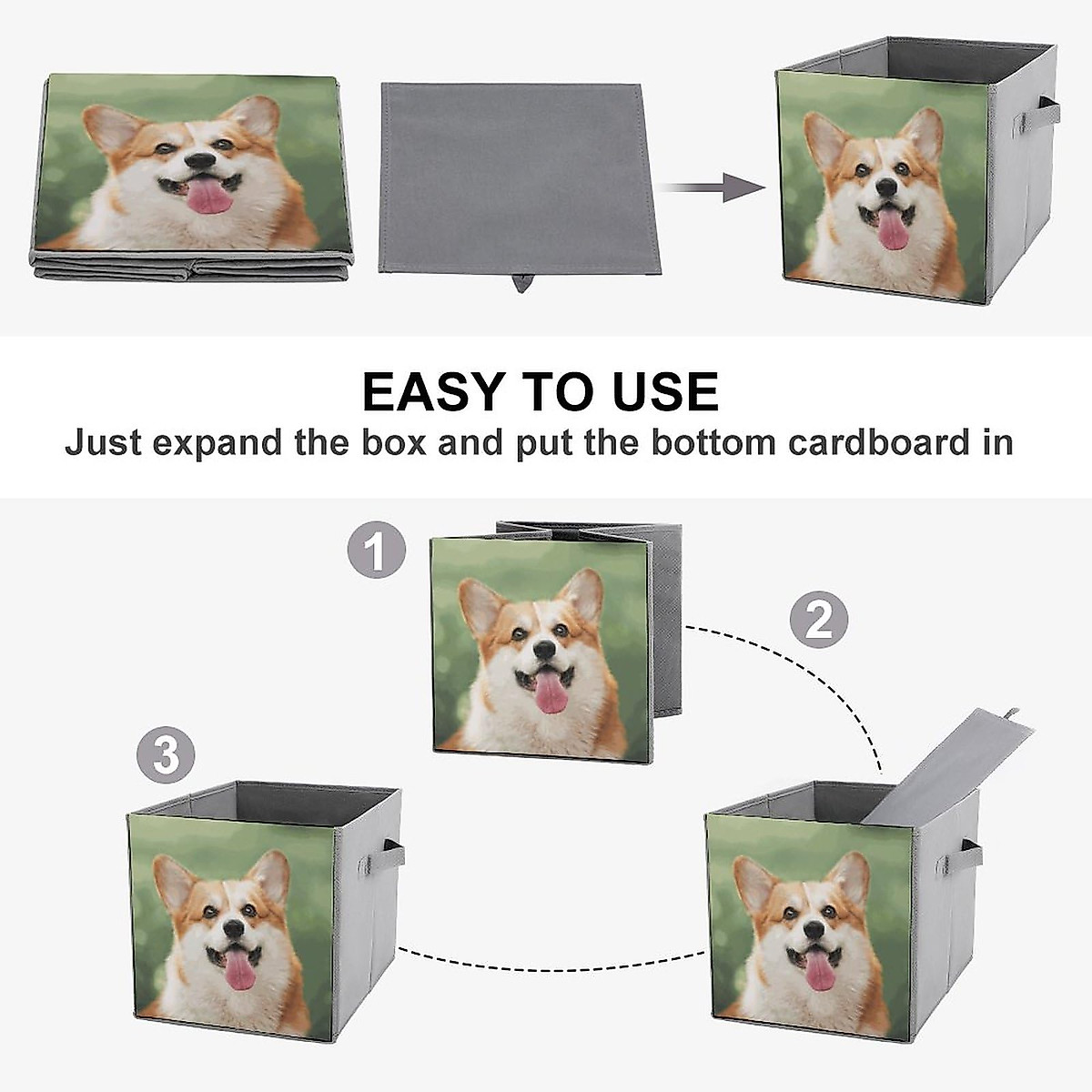 EASY TO USE
Just expand the box and put the bottom cardboard in

1

2

3