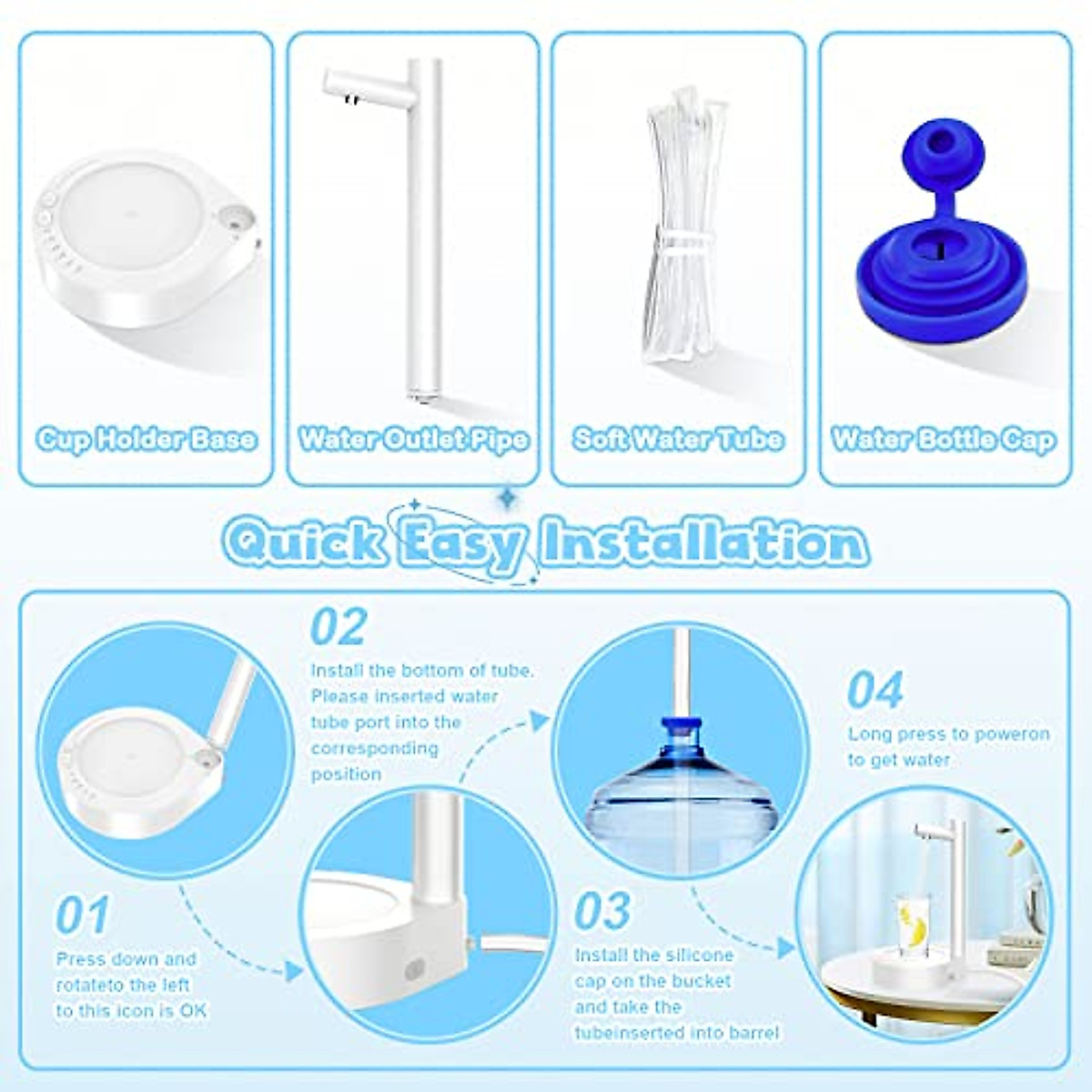 Cup Holder Base

Water Outlet Pipe

Soft Water Tube

Water Bottle Cap

Quick Easy Installation

01
Press down and rotateto the left to this icon is OK

02
Install the bottom of tube. Please inserted water tube port into the corresponding position

03
Install the silicone cap on the bucket and take the tubeinserted into barrel

04
Long press to poweron to get water