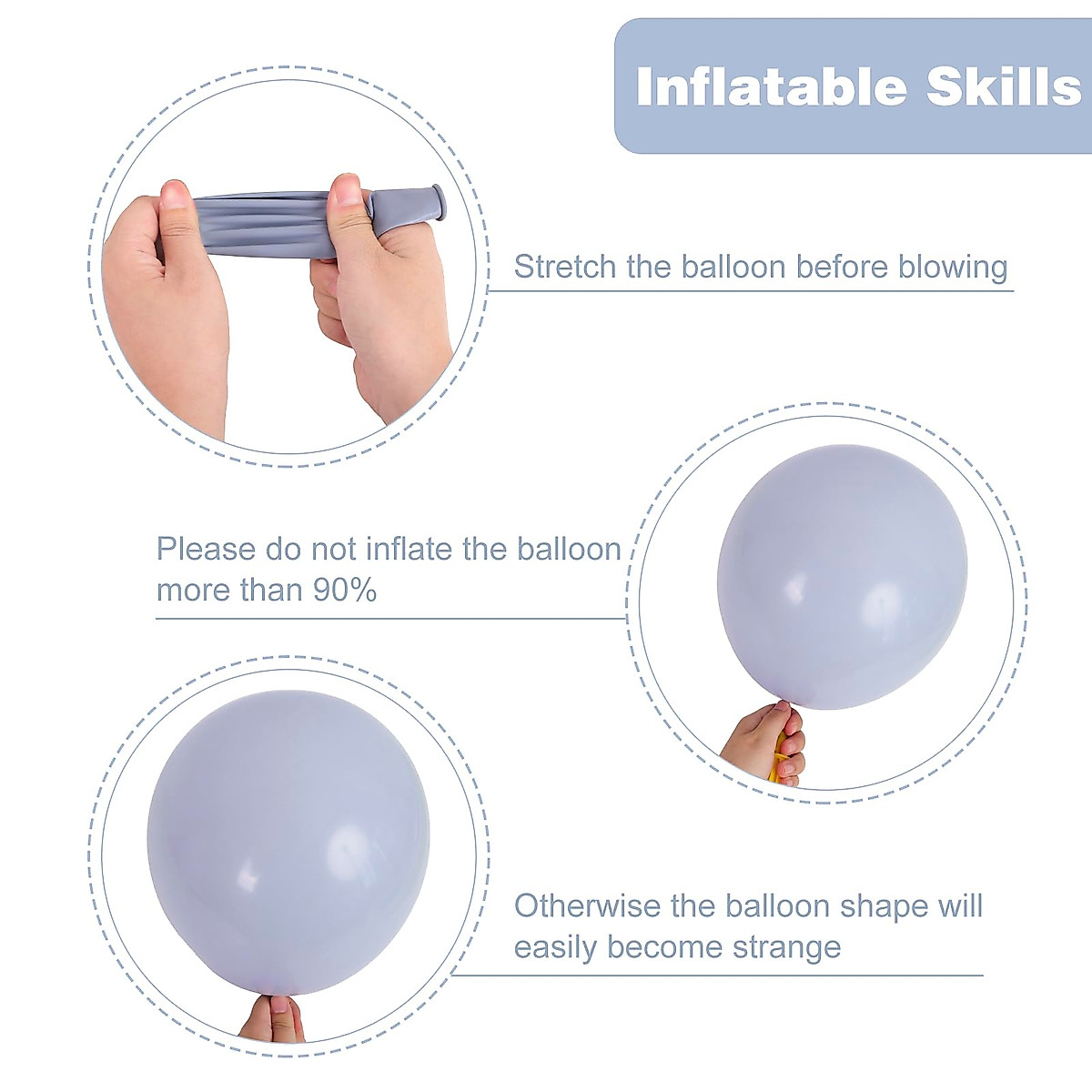 Inflatable Skills

Stretch the balloon before blowing

Please do not inflate the balloon more than 90%

Otherwise the balloon shape will easily become strange