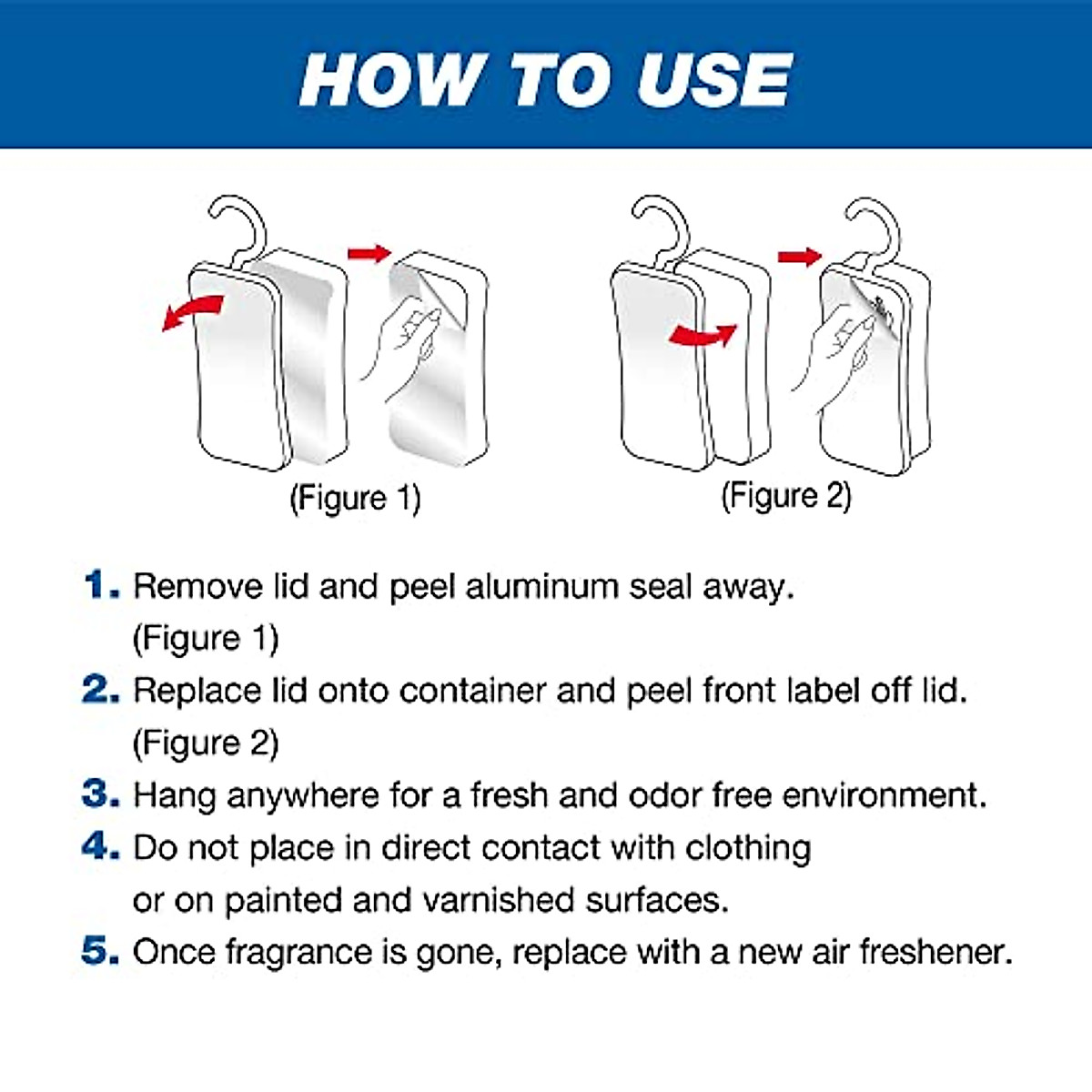 HOW TO USE

(Figure 1)

(Figure 2)

1. Remove lid and peel aluminum seal away. (Figure 1)

2. Replace lid onto container and peel front label off lid. (Figure 2)

3. Hang anywhere for a fresh and odor free environment.

4. Do not place in direct contact with clothing or on painted and varnished surfaces.

5. Once fragrance is gone, replace with a new air freshener.