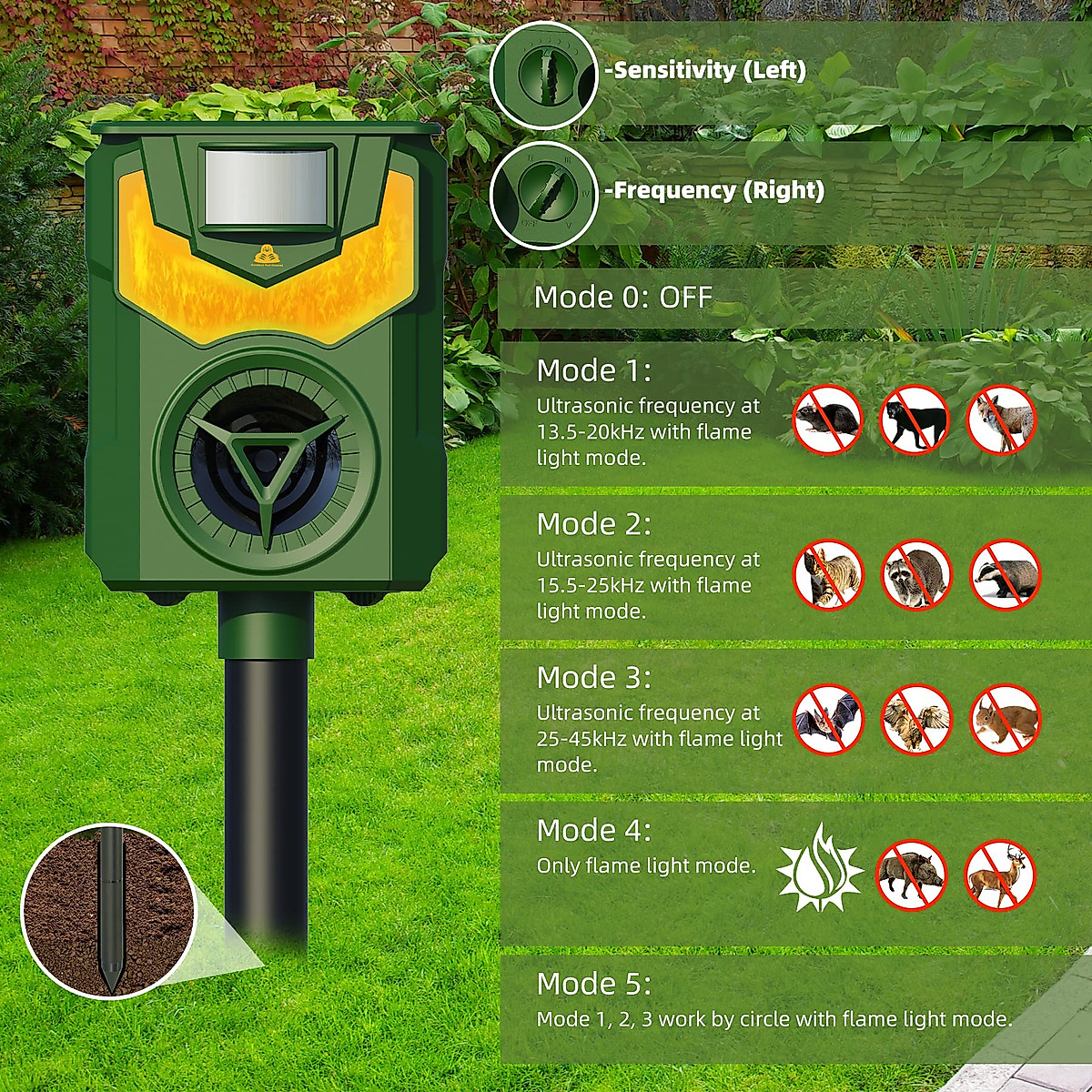 -Sensitivity (Left)

-Frequency (Right)

Mode 0: OFF

Mode 1:
Ultrasonic frequency at 13.5-20kHz with flame light mode.

Mode 2:
Ultrasonic frequency at 15.5-25kHz with flame light mode.

Mode 3:
Ultrasonic frequency at 25-45kHz with flame light mode.

Mode 4:
Only flame light mode.

Mode 5:
Mode 1, 2, 3 work by circle with flame light mode.