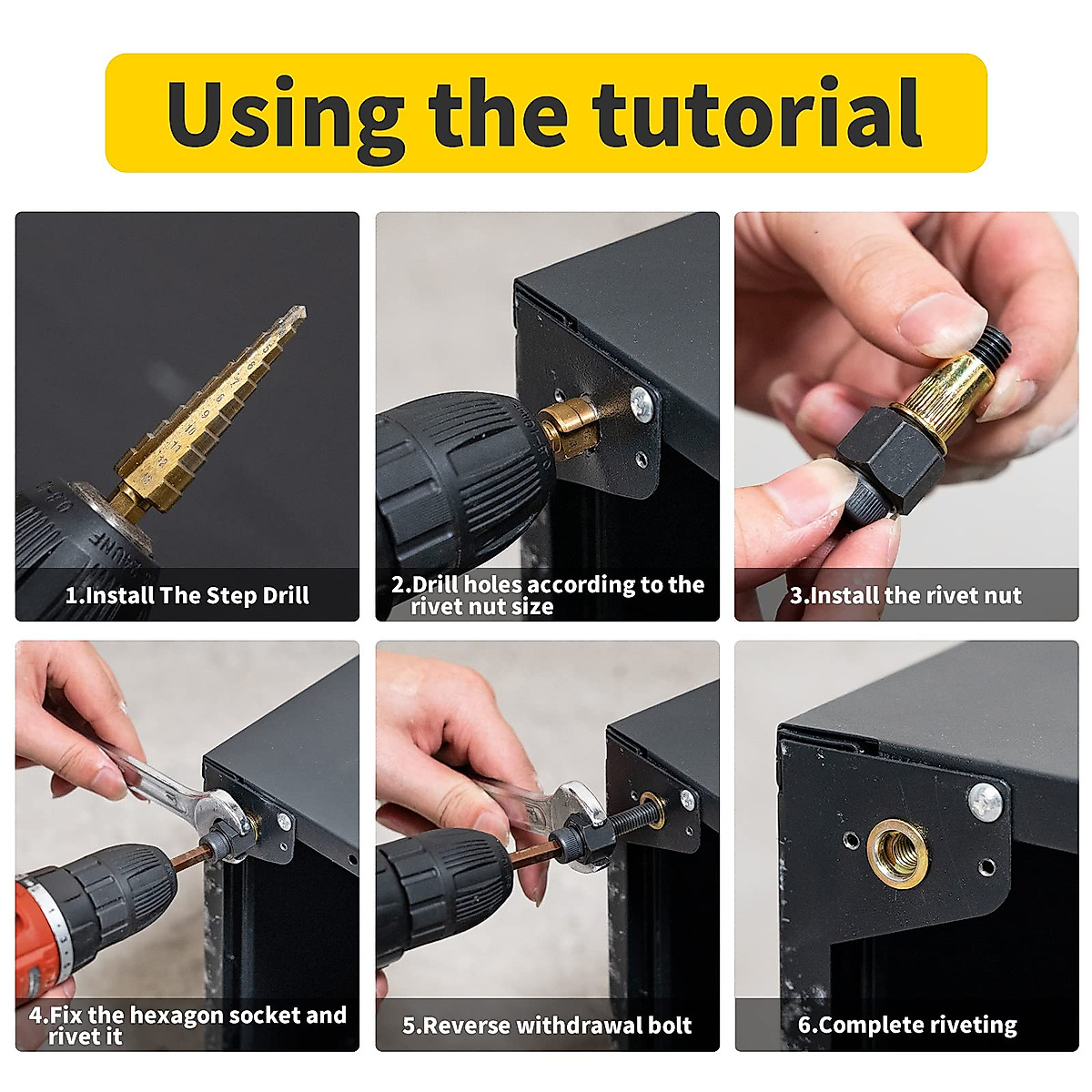 Using the tutorial

1.Install The Step Drill

2.Drill holes according to the rivet nut size

3.Install the rivet nut

4.Fix the hexagon socket and rivet it

5.Reverse withdrawal bolt

6.Complete riveting