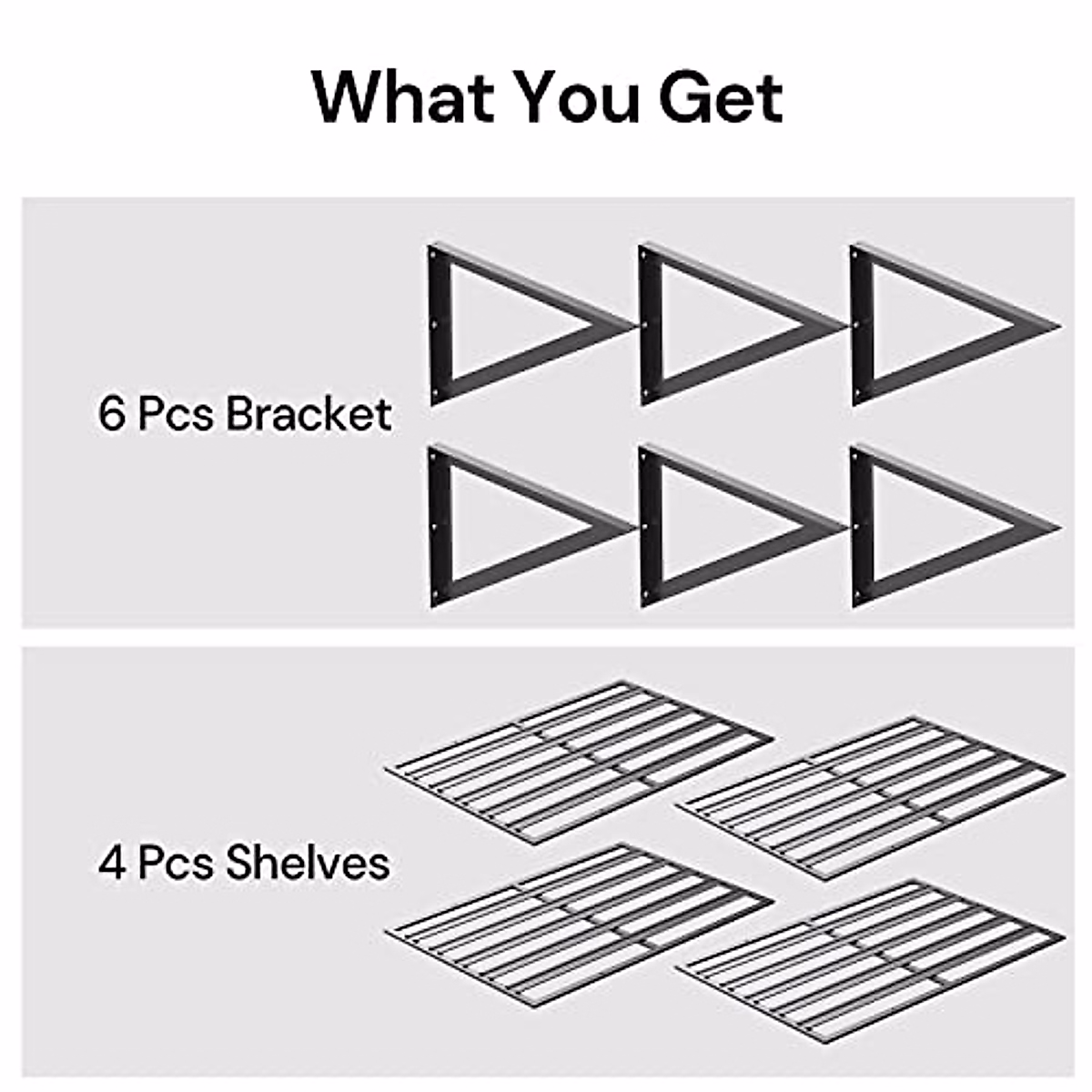 What You Get

6 Pcs Bracket

4 Pcs Shelves