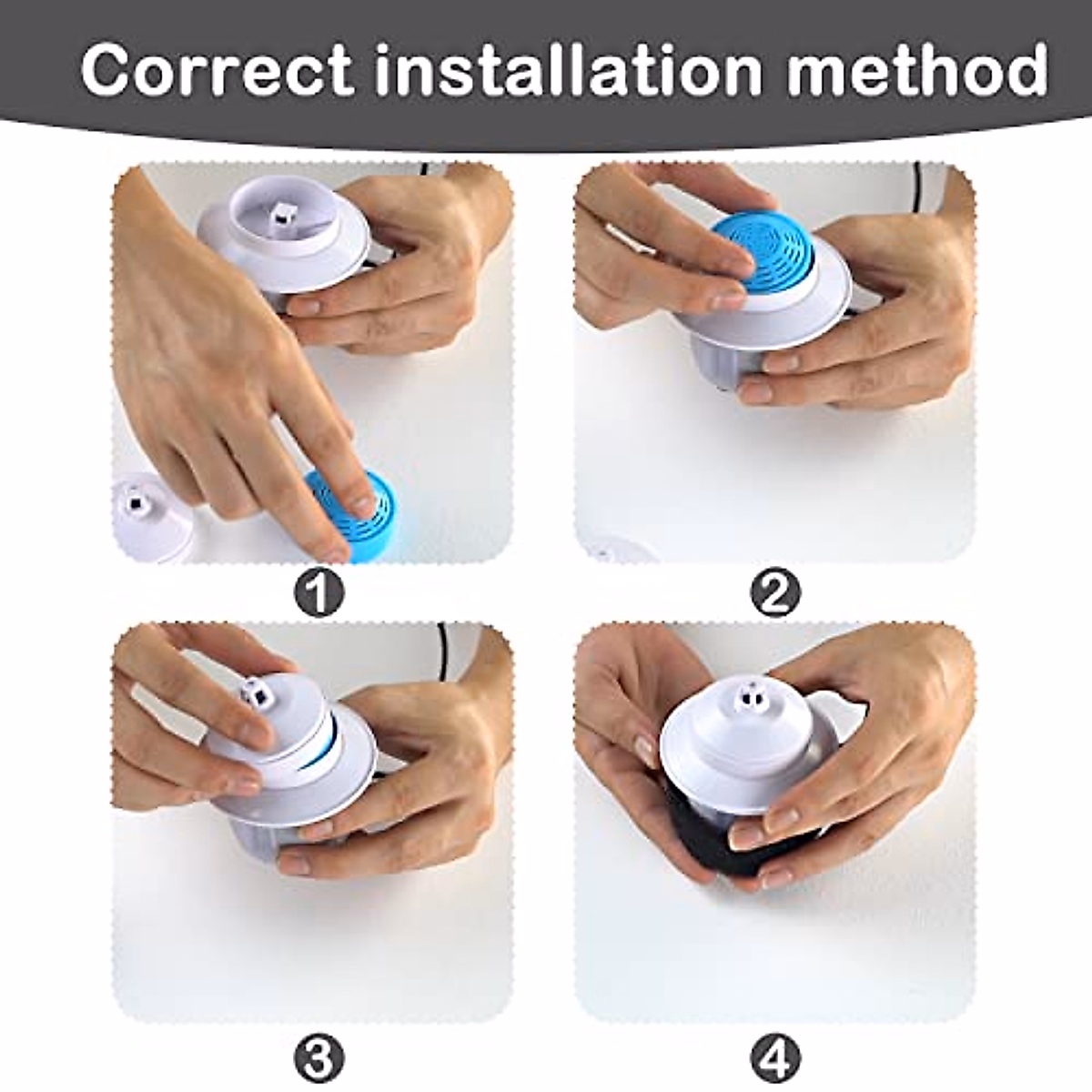 Correct installation method

1

2

3

4