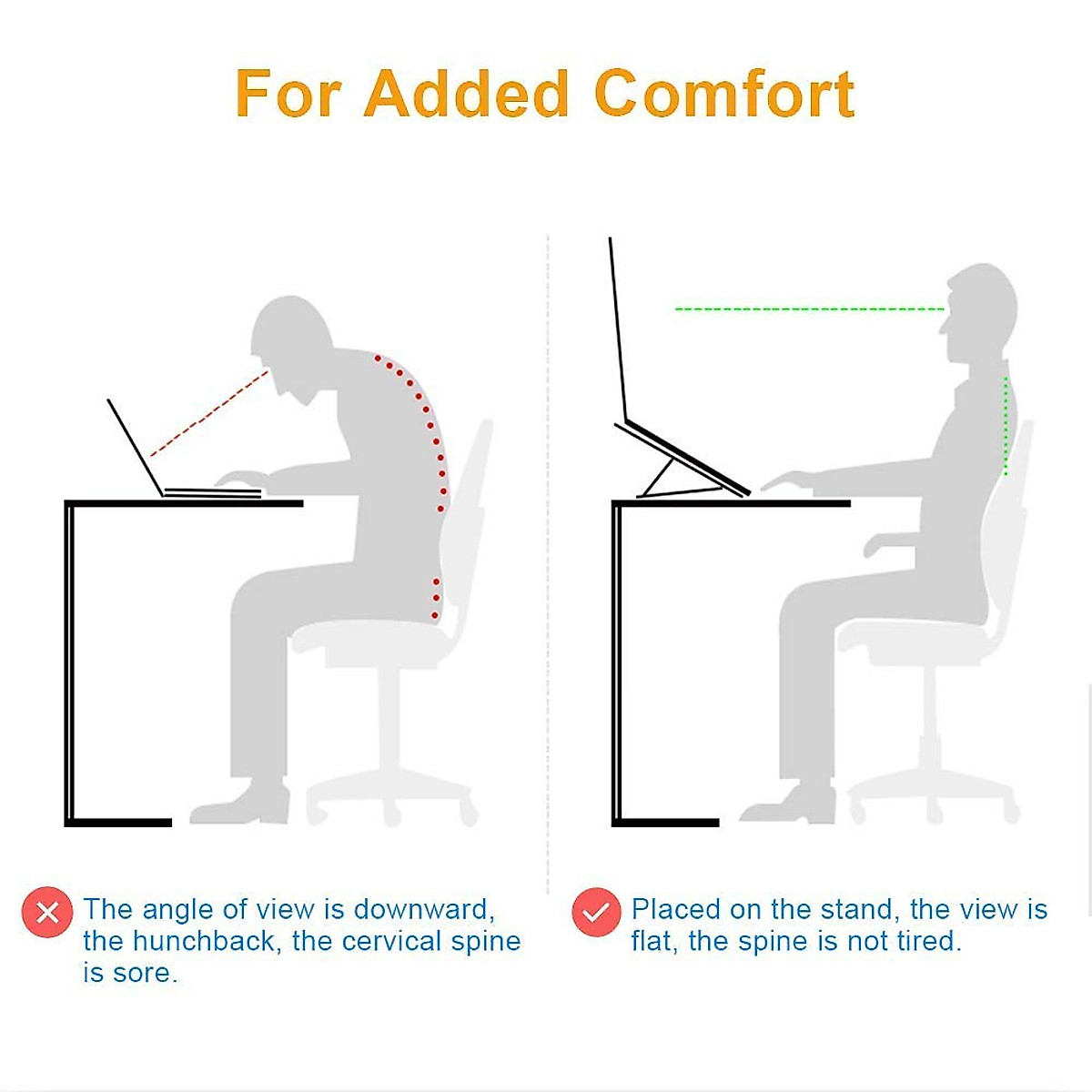 For Added Comfort

The angle of view is downward, the hunchback, the cervical spine is sore.

Placed on the stand, the view is flat, the spine is not tired.