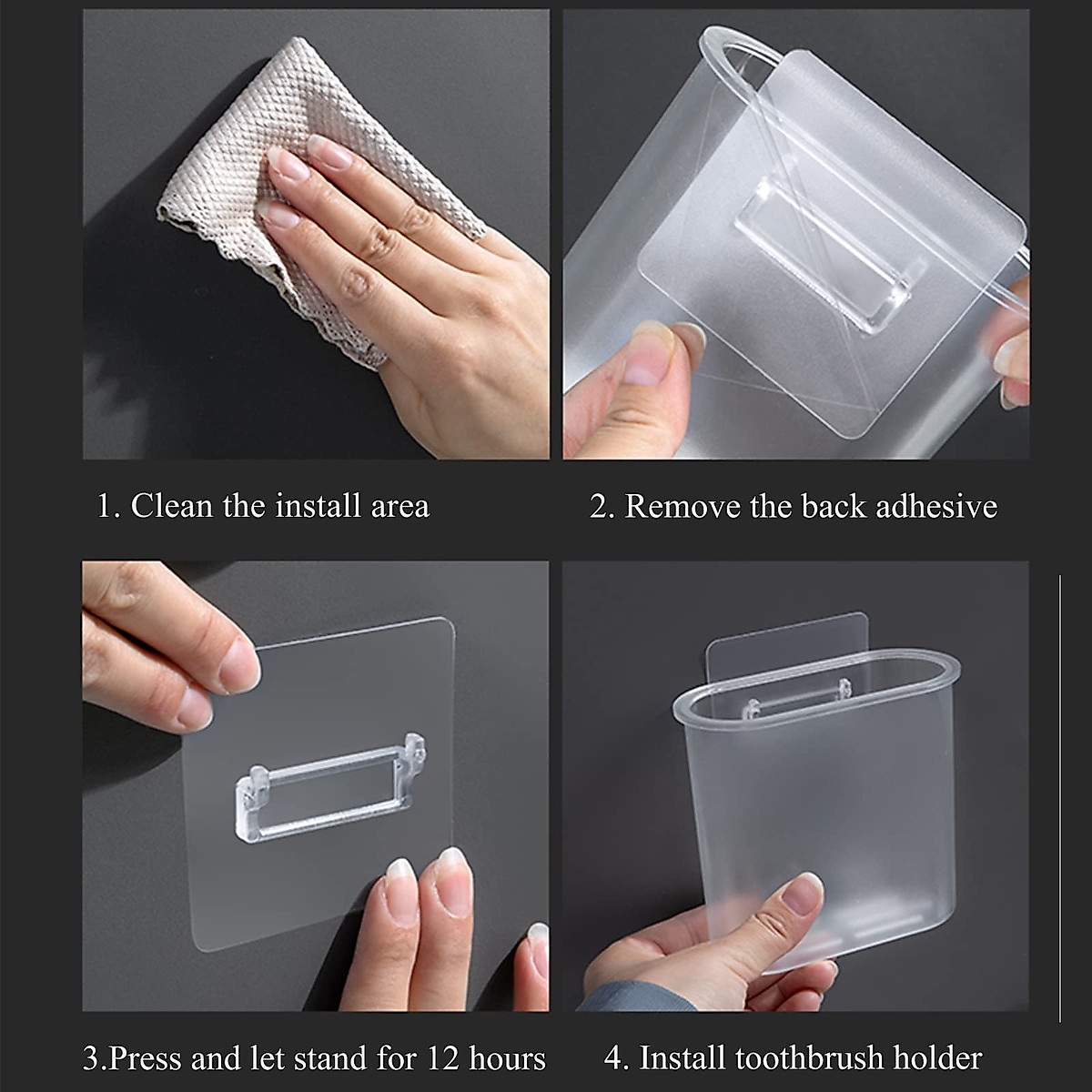 1. Clean the install area

2. Remove the back adhesive

3.Press and let stand for 12 hours

4. Install toothbrush holder