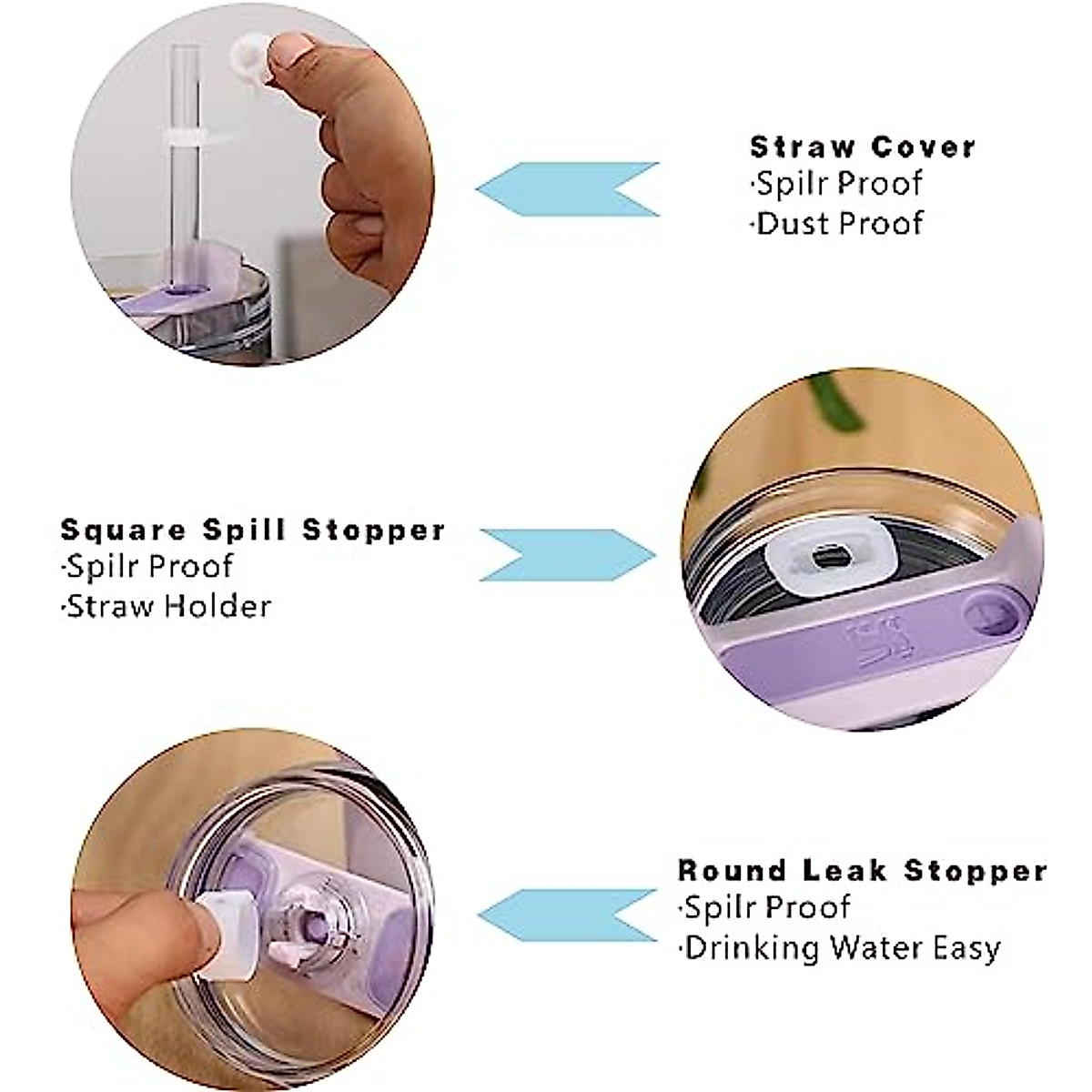 Straw Cover
·Spilr Proof
·Dust Proof

Square Spill Stopper
·Spilr Proof
·Straw Holder

Round Leak Stopper
·Spilr Proof
·Drinking Water Easy