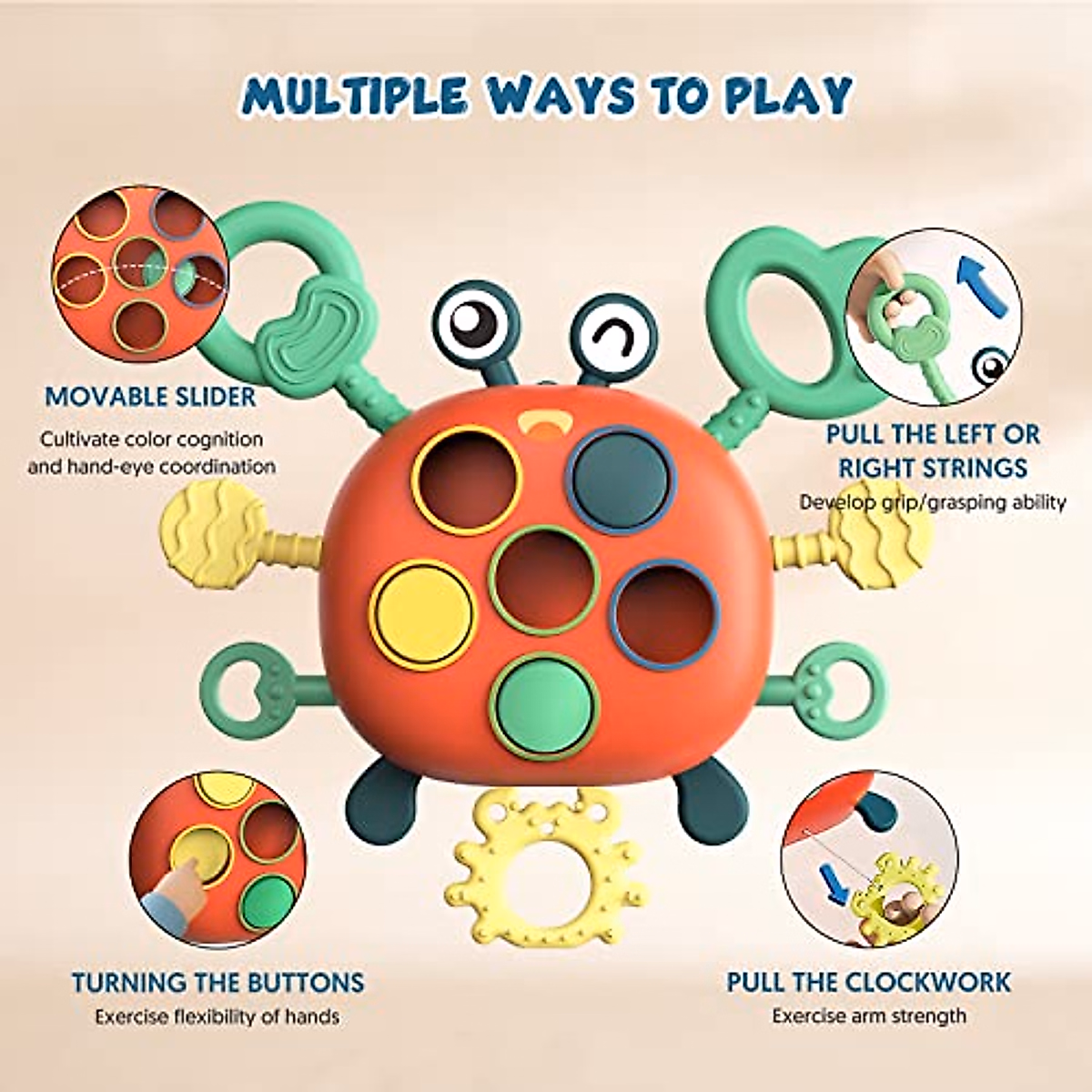 MULTIPLE WAYS TO PLAY

MOVABLE SLIDER
Cultivate color cognition and hand-eye coordination

PULL THE LEFT OR RIGHT STRINGS
Develop grip/grasping ability

TURNING THE BUTTONS
Exercise flexibility of hands

PULL THE CLOCKWORK
Exercise arm strength