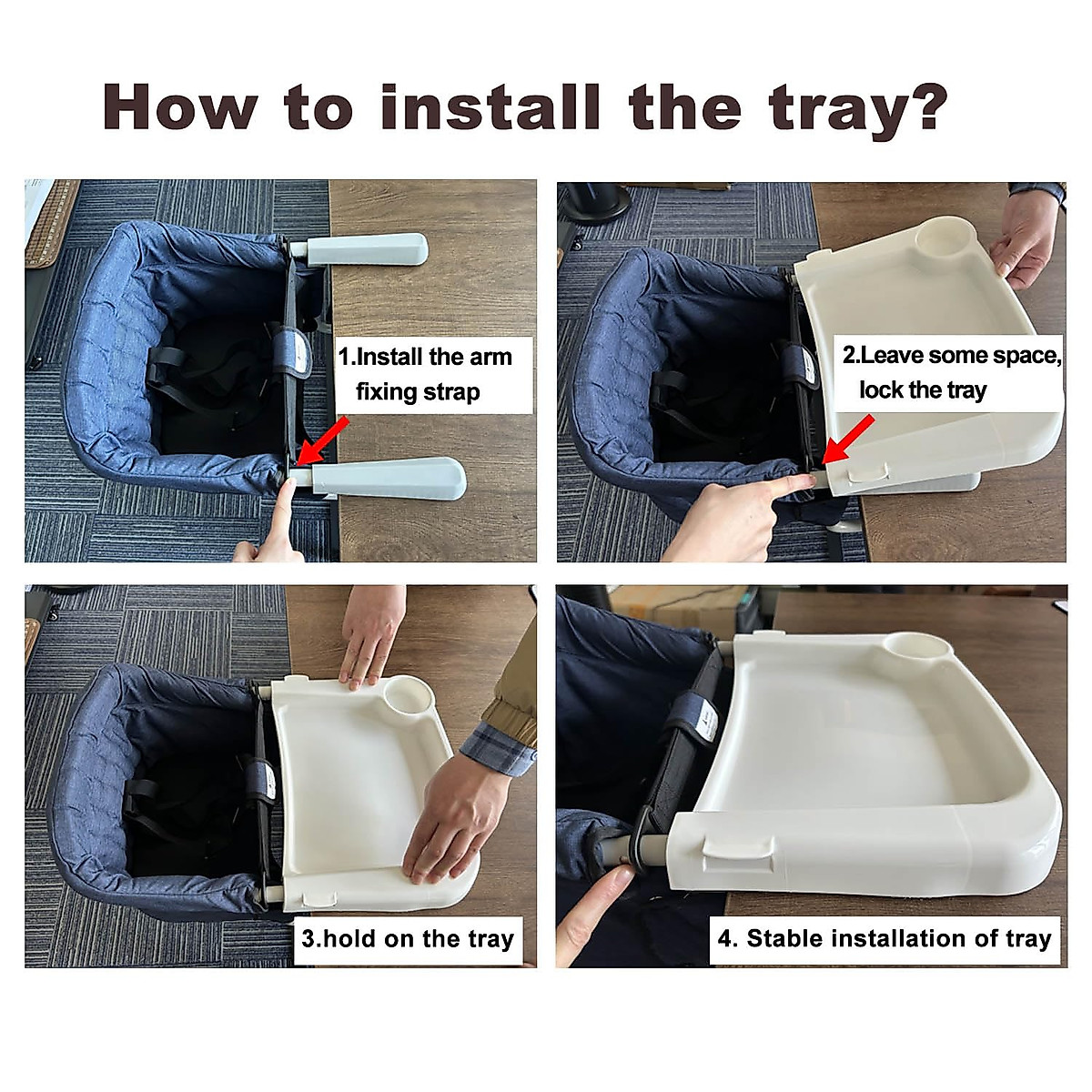 How to install the tray?

1.Install the arm fixing strap

2.Leave some space, lock the tray

3.hold on the tray

4. Stable installation of tray