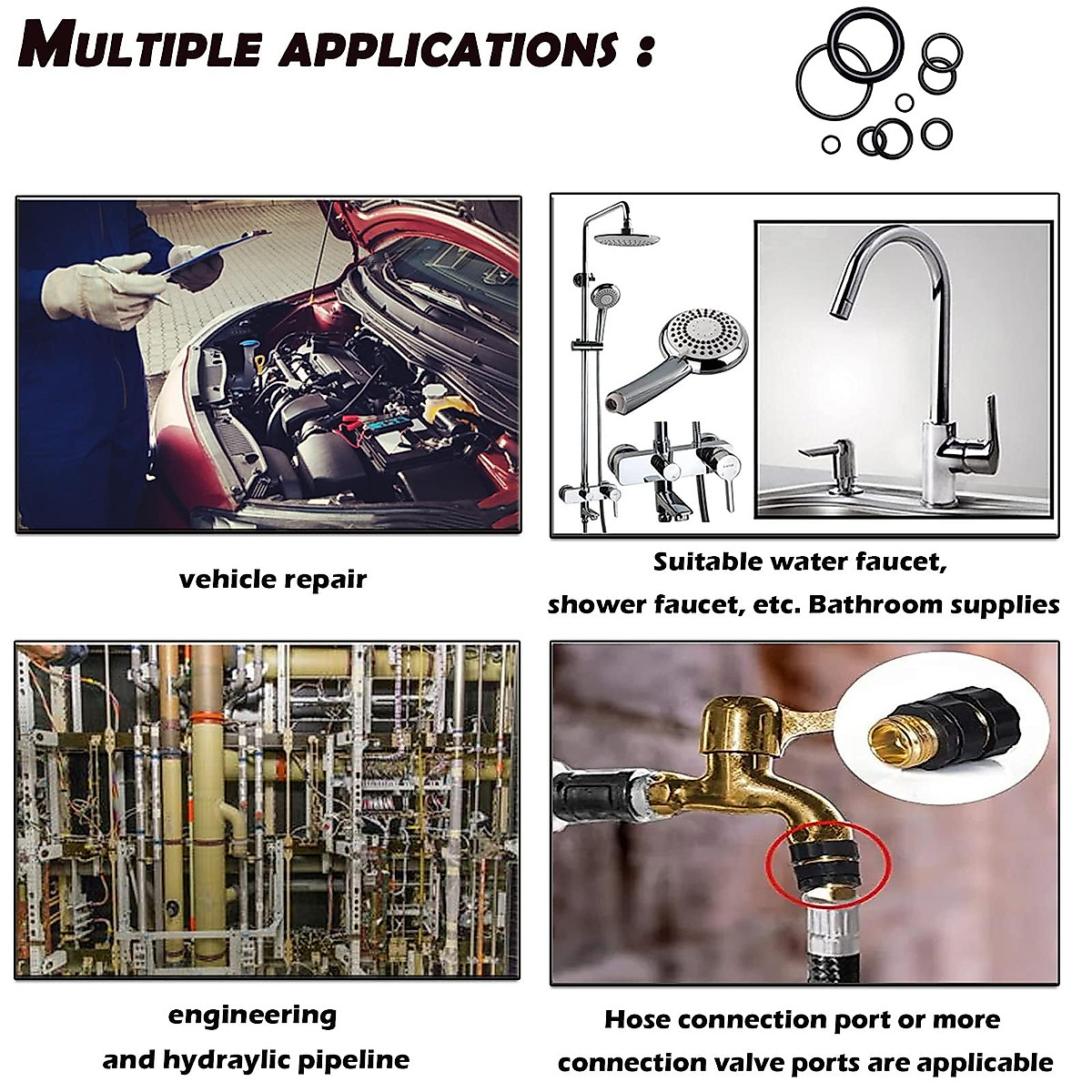 MULTIPLE APPLICATIONS :

vehicle repair

Suitable water faucet, shower faucet, etc. Bathroom supplies

engineering and hydraylic pipeline

Hose connection port or more connection valve ports are applicable