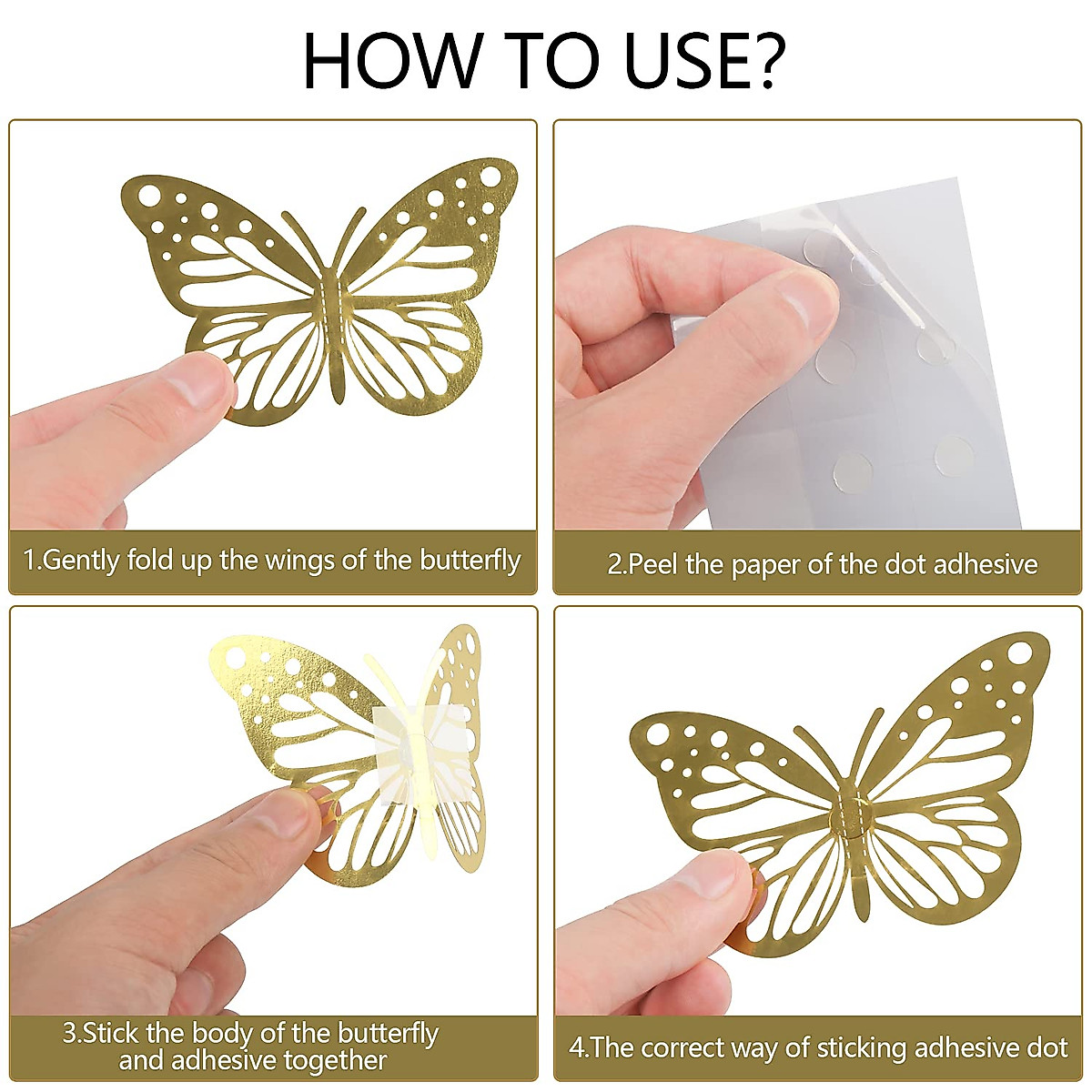 HOW TO USE?

1.Gently fold up the wings of the butterfly

2.Peel the paper of the dot adhesive

3.Stick the body of the butterfly and adhesive together

4.The correct way of sticking adhesive dot