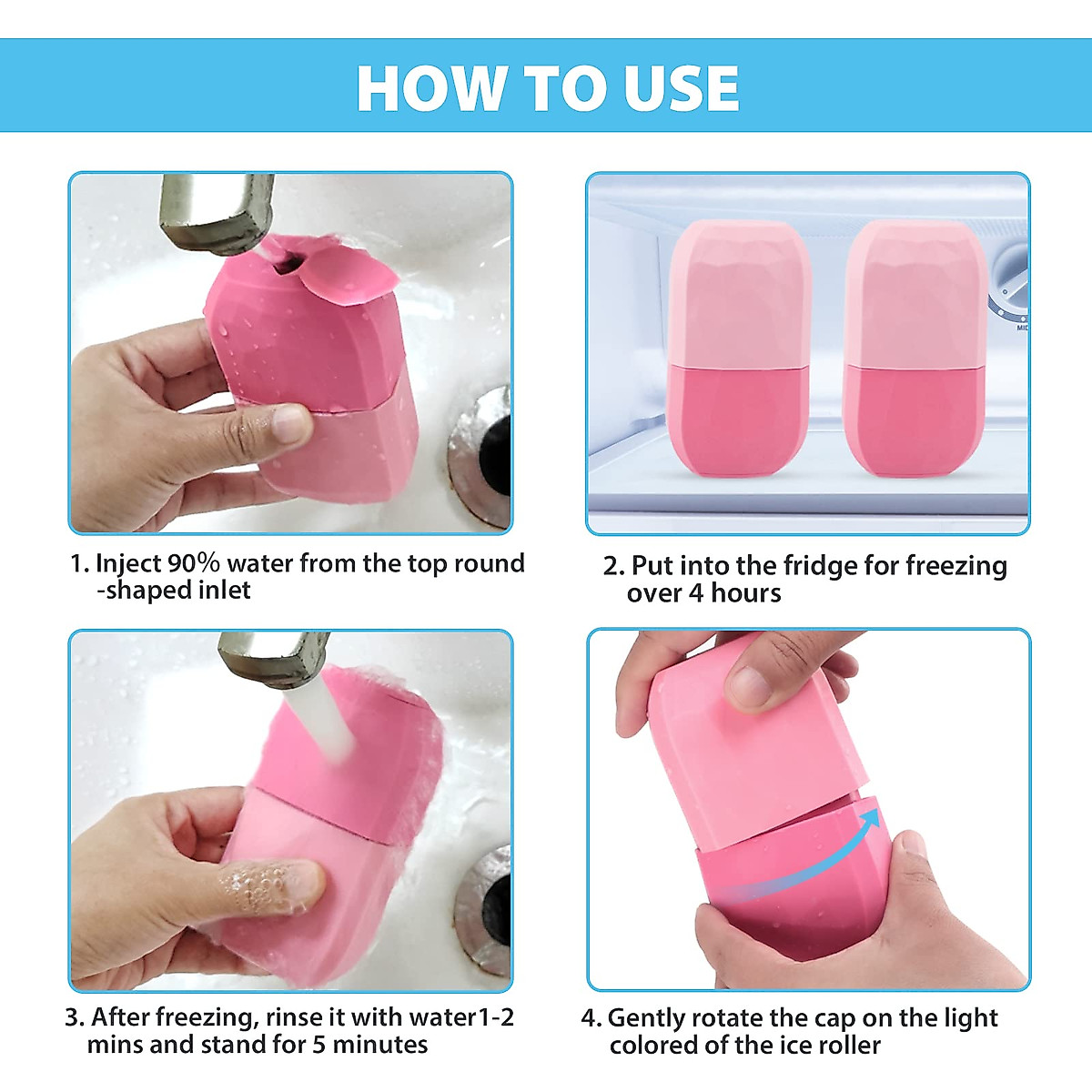 HOW TO USE

1. Inject 90% water from the top round -shaped inlet

2. Put into the fridge for freezing over 4 hours

3. After freezing, rinse it with water1-2 mins and stand for 5 minutes

4. Gently rotate the cap on the light colored of the ice roller