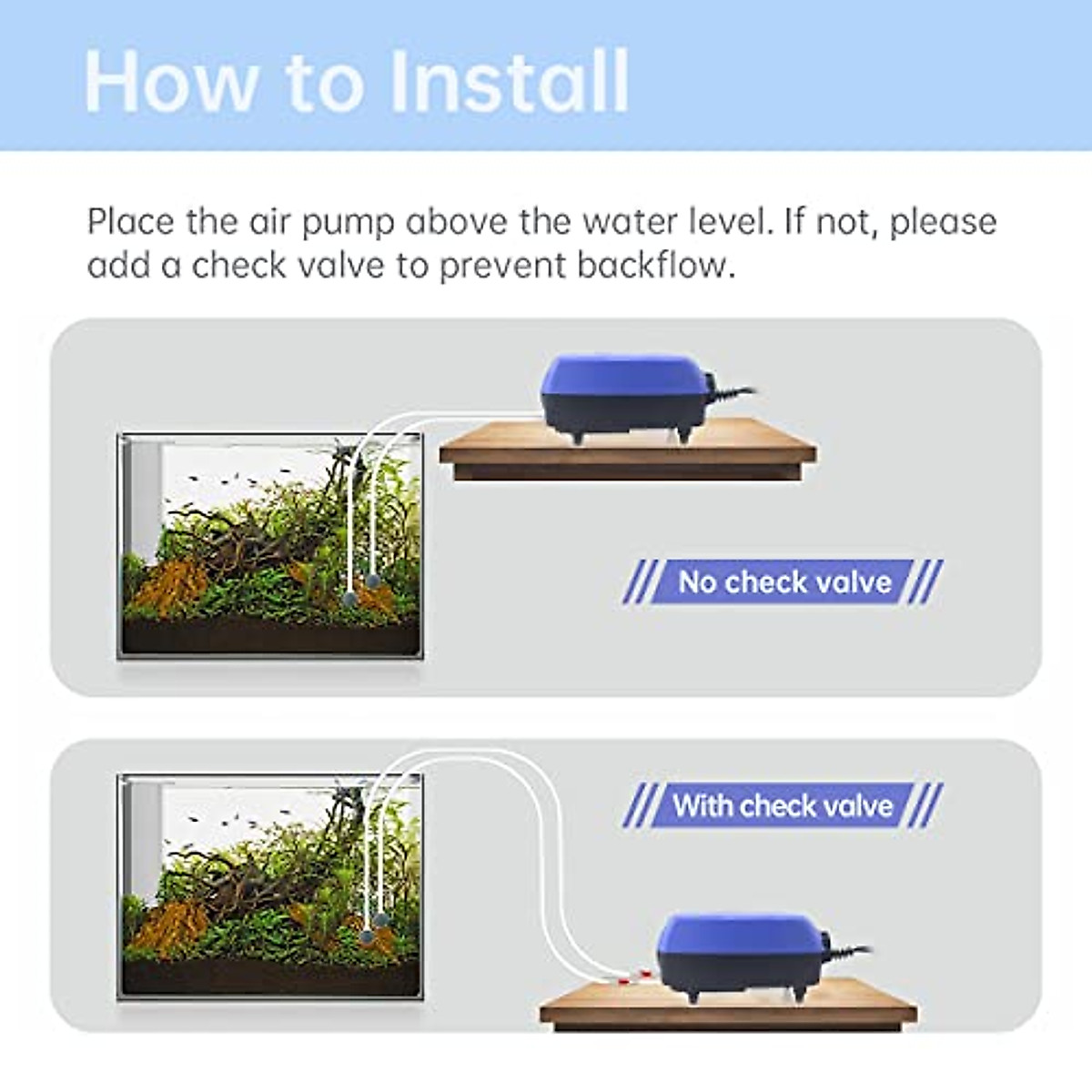 How to Install

Place the air pump above the water level. If not, please add a check valve to prevent backflow.

No check valve

With check valve