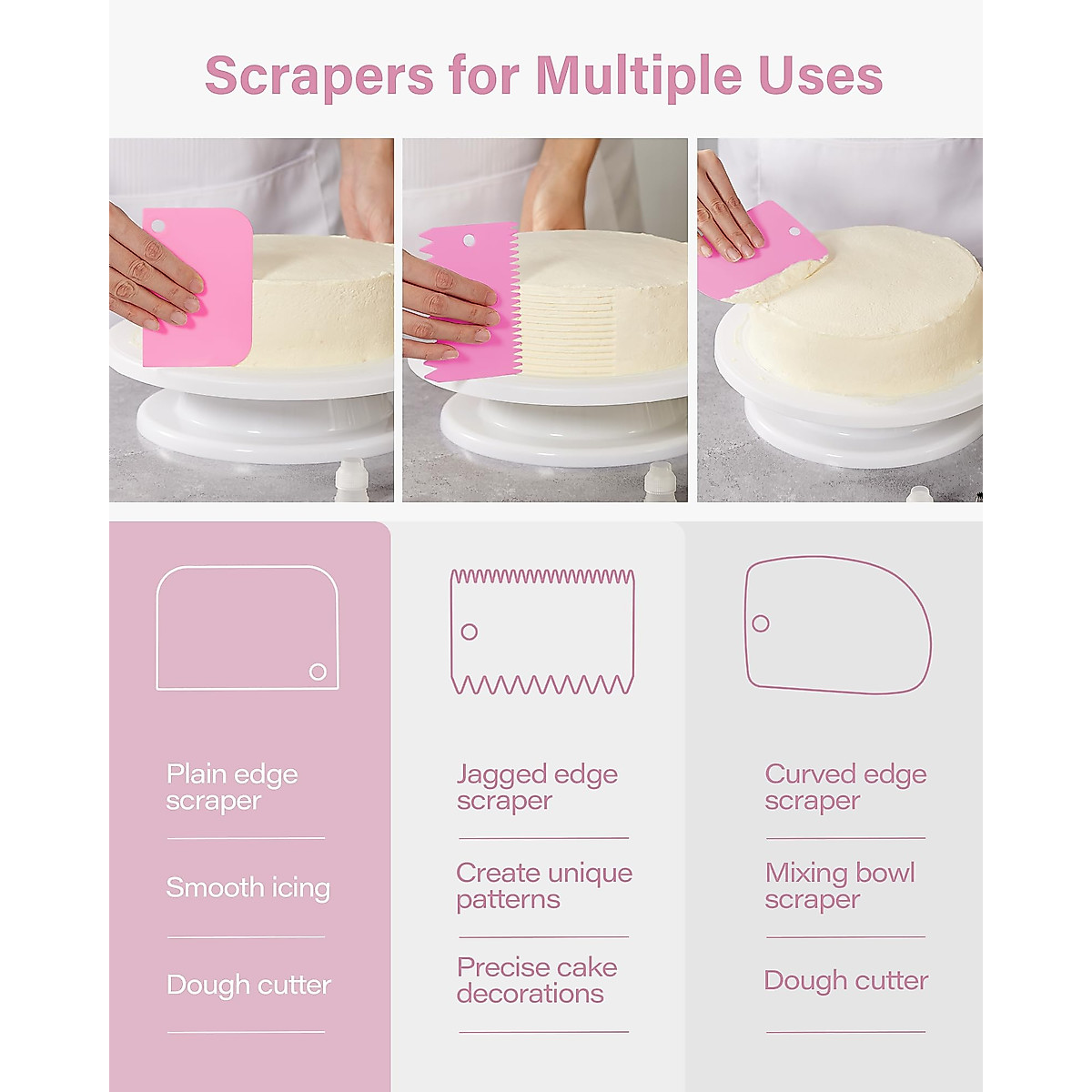 Scrapers for Multiple Uses

Plain edge scraper

Smooth icing

Dough cutter

Jagged edge scraper

Create unique patterns

Precise cake decorations

Curved edge scraper

Mixing bowl scraper

Dough cutter