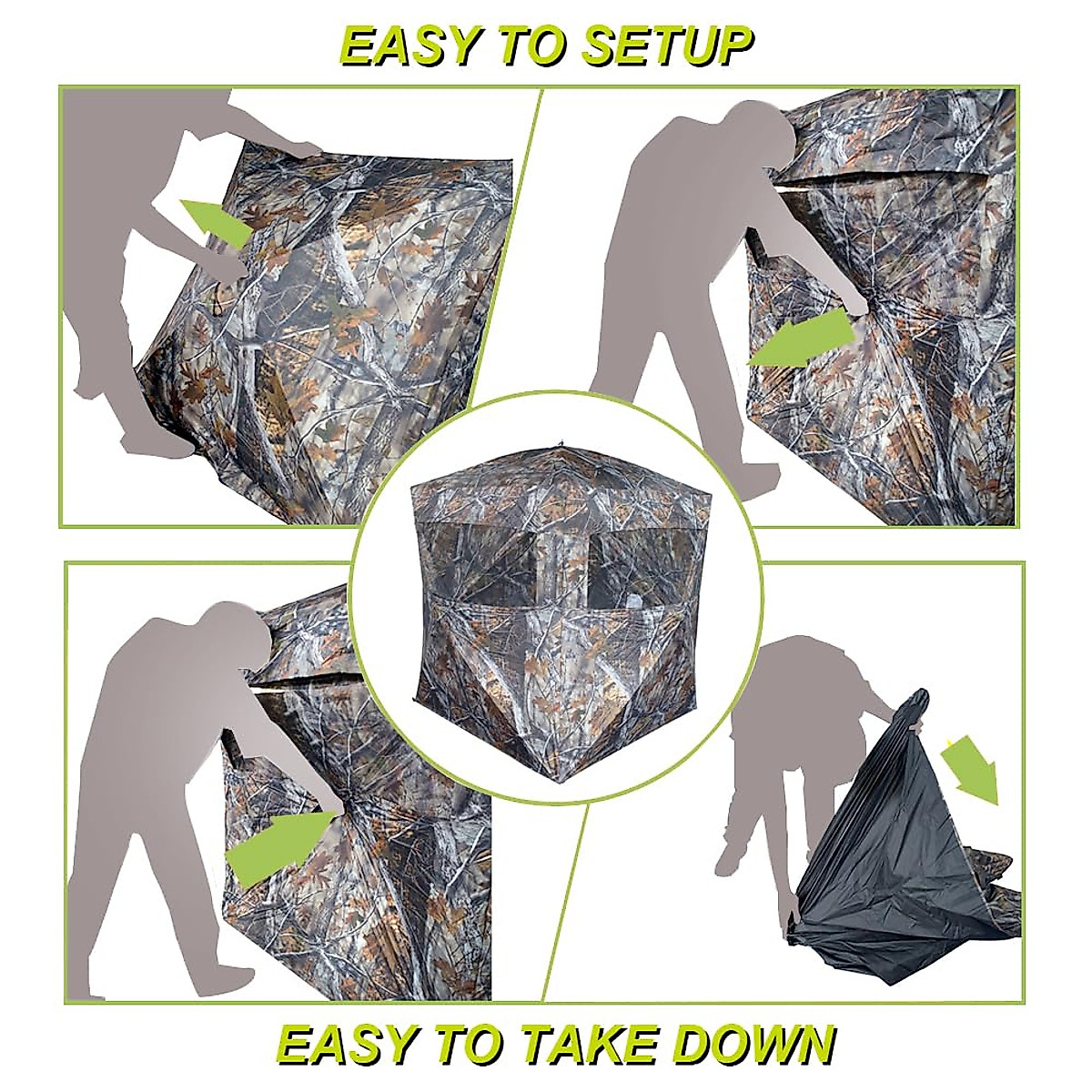 EASY TO SETUP

EASY TO TAKE DOWN