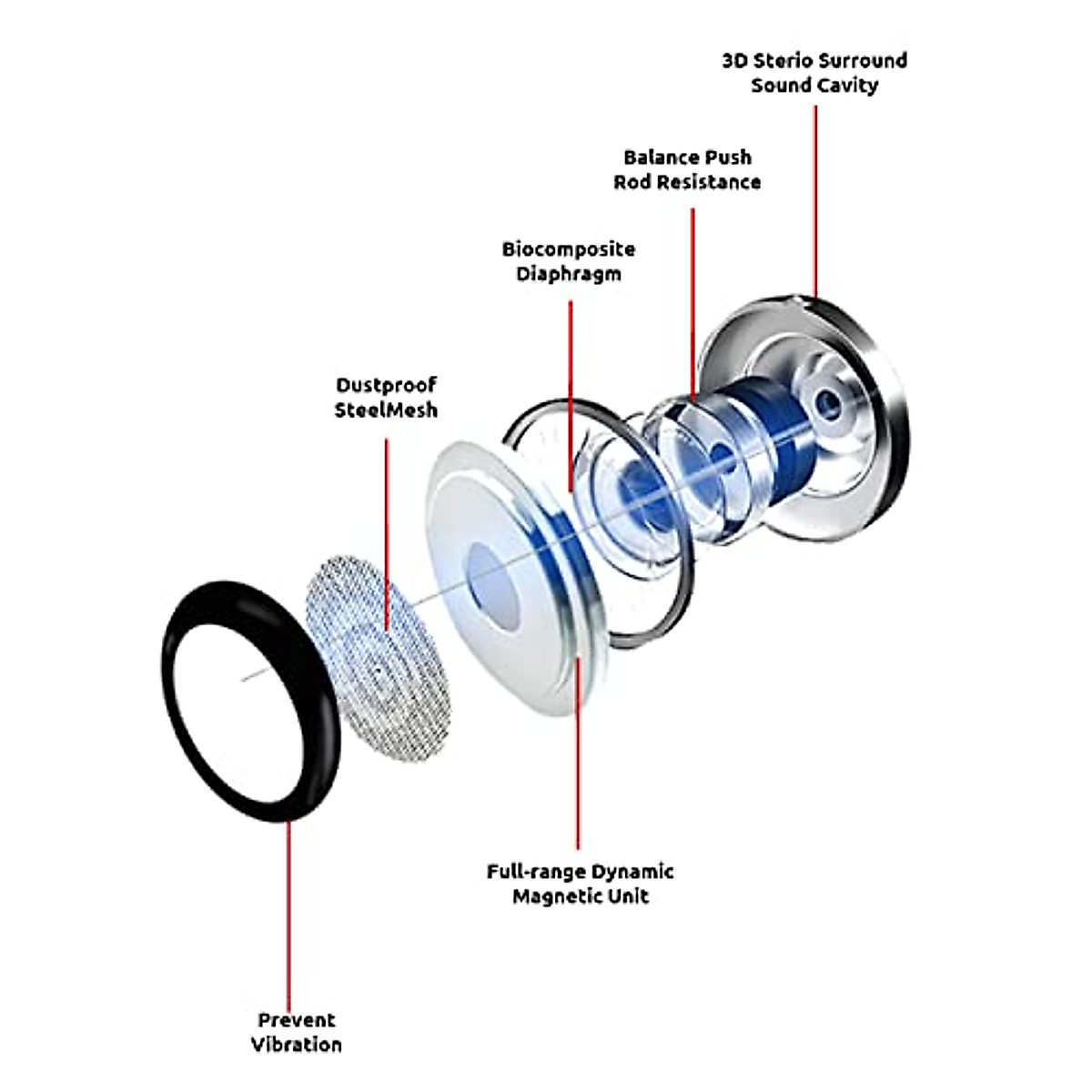 3D Sterio Surround Sound Cavity

Balance Push Rod Resistance

Biocomposite Diaphragm

Dustproof SteelMesh

Full-range Dynamic Magnetic Unit

Prevent Vibration