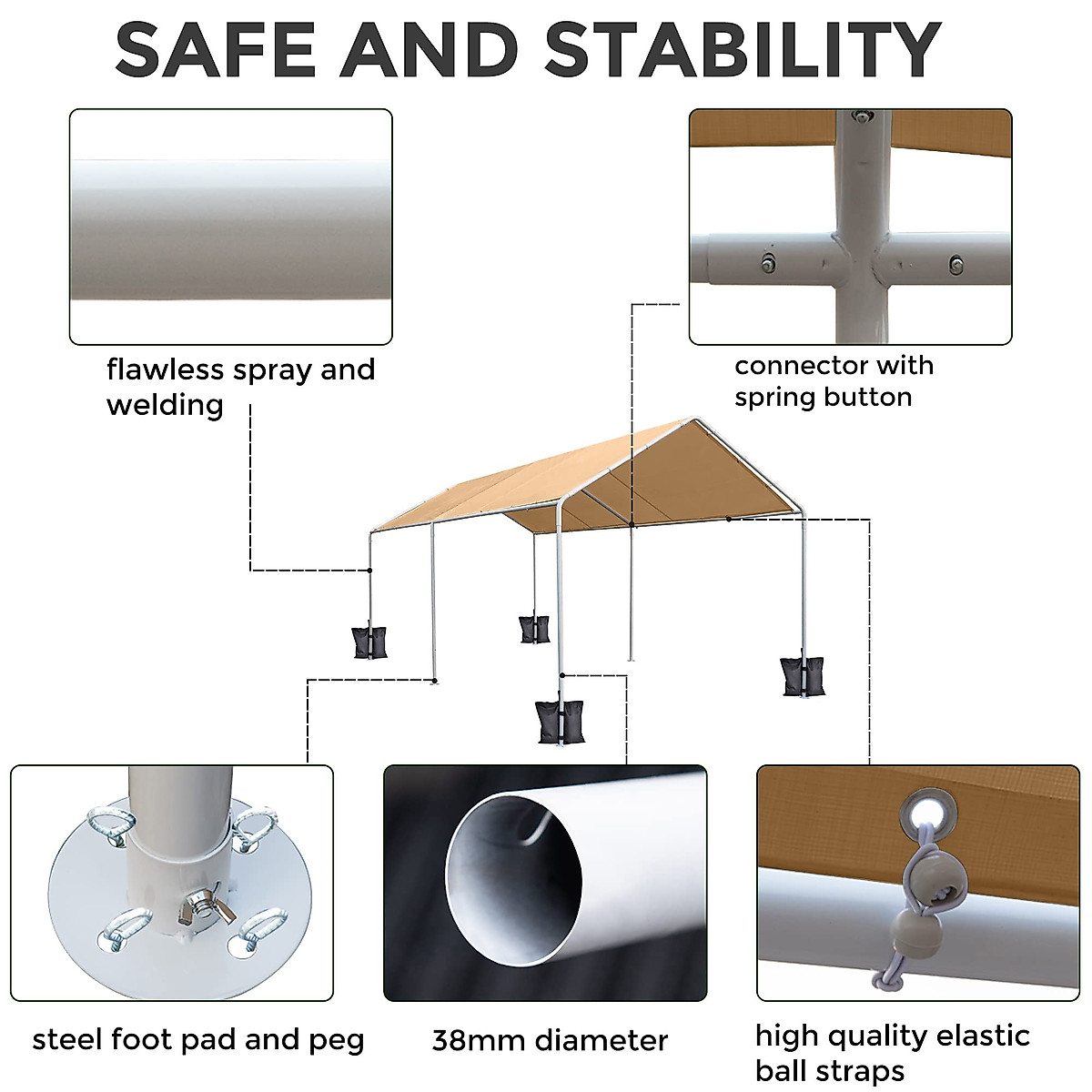 SAFE AND STABILITY

flawless spray and welding

connector with spring button

steel foot pad and peg

38mm diameter

high quality elastic ball straps