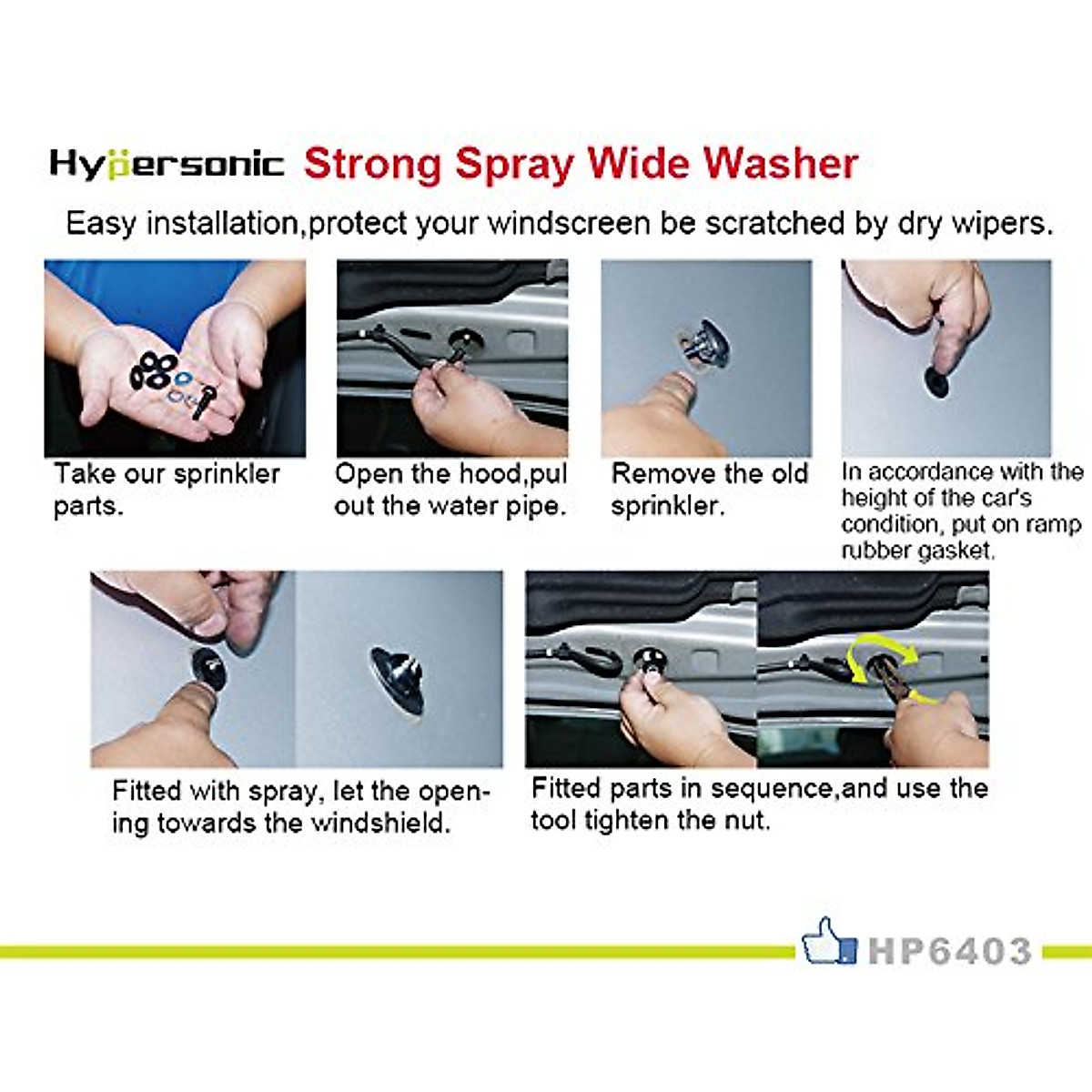 Hypersonic Strong Spray Wide Washer

Easy installation,protect your windscreen be scratched by dry wipers.

Take our sprinkler parts.

Open the hood,pul out the water pipe.

Remove the old sprinkler.

In accordance with the height of the car's condition, put on ramp rubber gasket.

Fitted with spray, let the opening towards the windshield.

Fitted parts in sequence,and use the tool tighten the nut.

HP6403