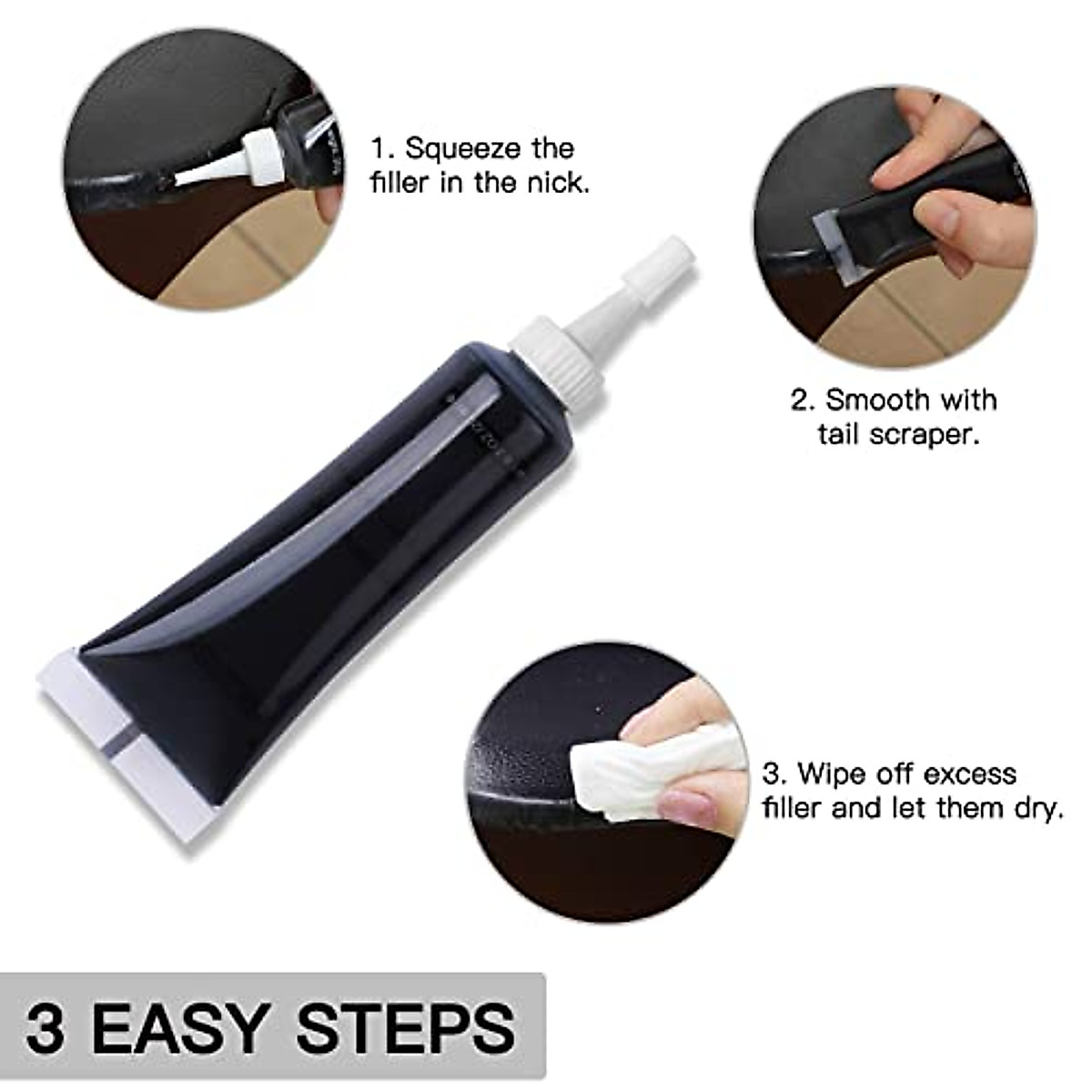 1. Squeeze the filler in the nick.

2. Smooth with tail scraper.

3. Wipe off excess filler and let them dry.

3 EASY STEPS