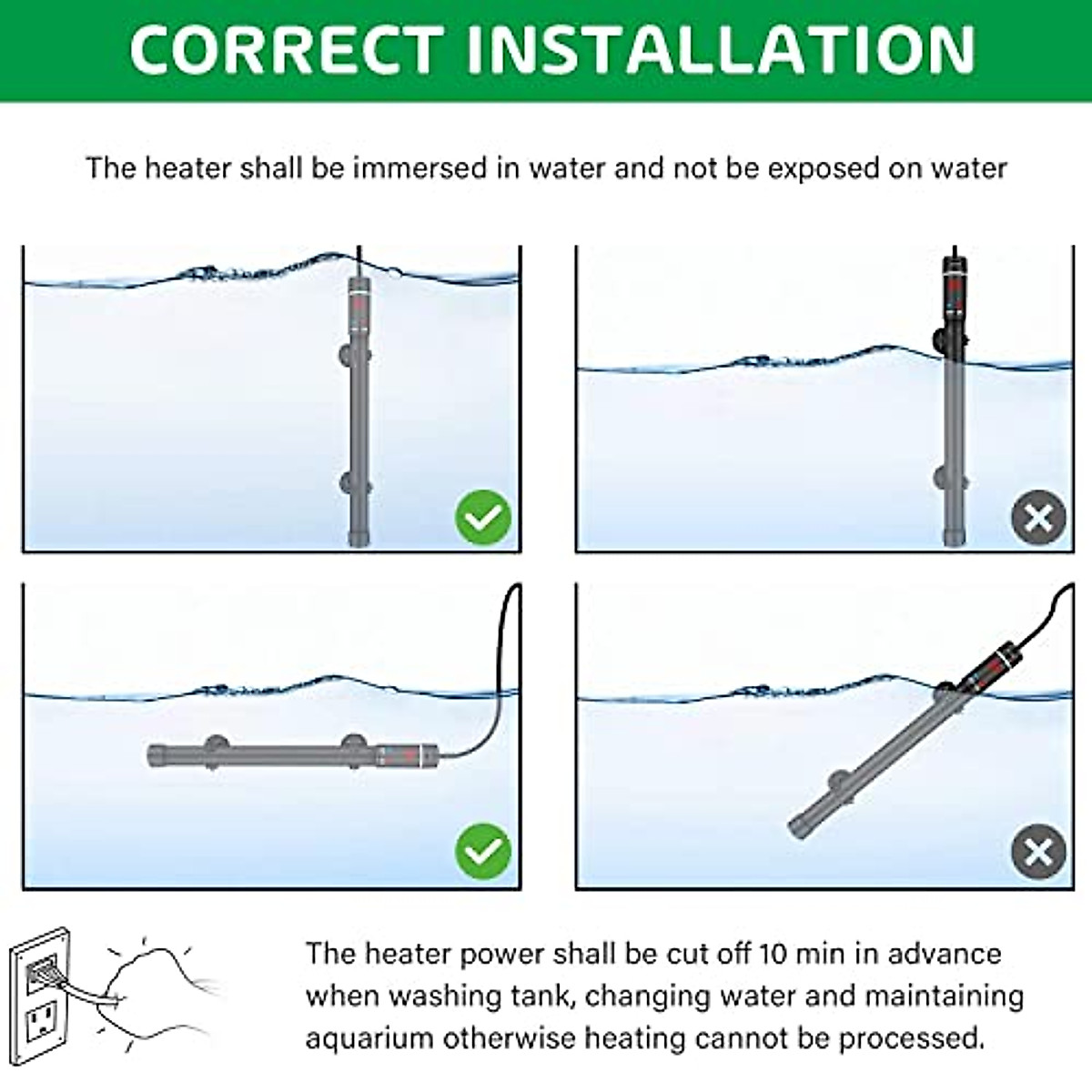 CORRECT INSTALLATION

The heater shall be immersed in water and not be exposed on water

The heater power shall be cut off 10 min in advance when washing tank, changing water and maintaining aquarium otherwise heating cannot be processed.